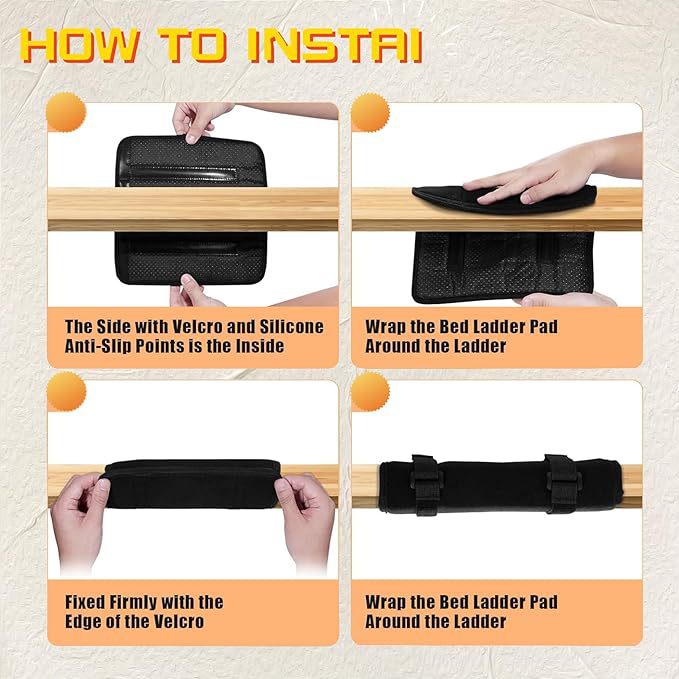 HOW TO INSTAI

The Side with Velcro and Silicone Anti-Slip Points is the Inside

Wrap the Bed Ladder Pad Around the Ladder

Fixed Firmly with the Edge of the Velcro

Wrap the Bed Ladder Pad Around the Ladder