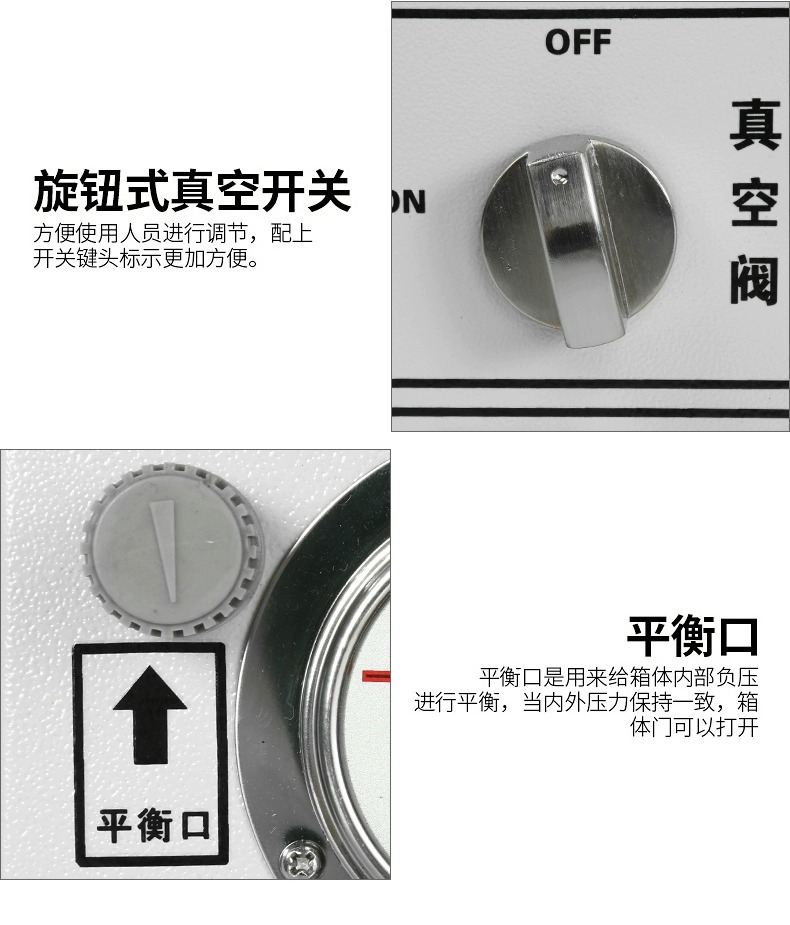 旋钮式真空开关
方便使用人员进行调节，配上开关键头标示更加方便。

OFF
ON
真空阀

平衡口

平衡口
平衡口是用来给箱体内部负压进行平衡，当内外压力保持一致，箱体门可以打开