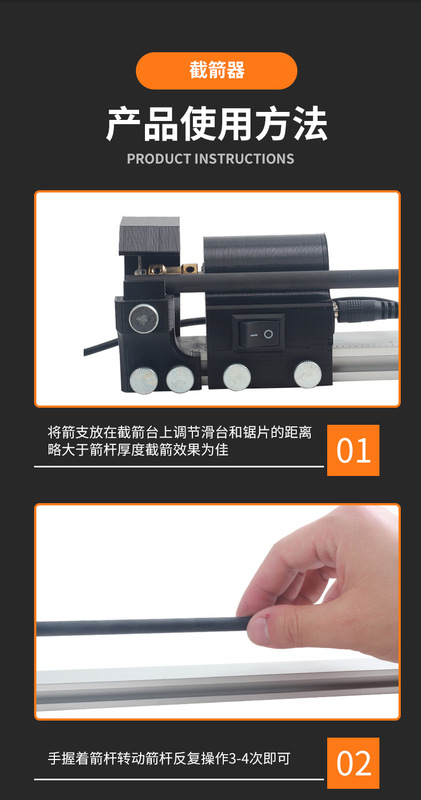 截箭器

产品使用方法

PRODUCT INSTRUCTIONS

将箭支放在截箭台上调节滑台和锯片的距离略大于箭杆厚度截箭效果为佳

01

手握着箭杆转动箭杆反复操作3-4次即可

02