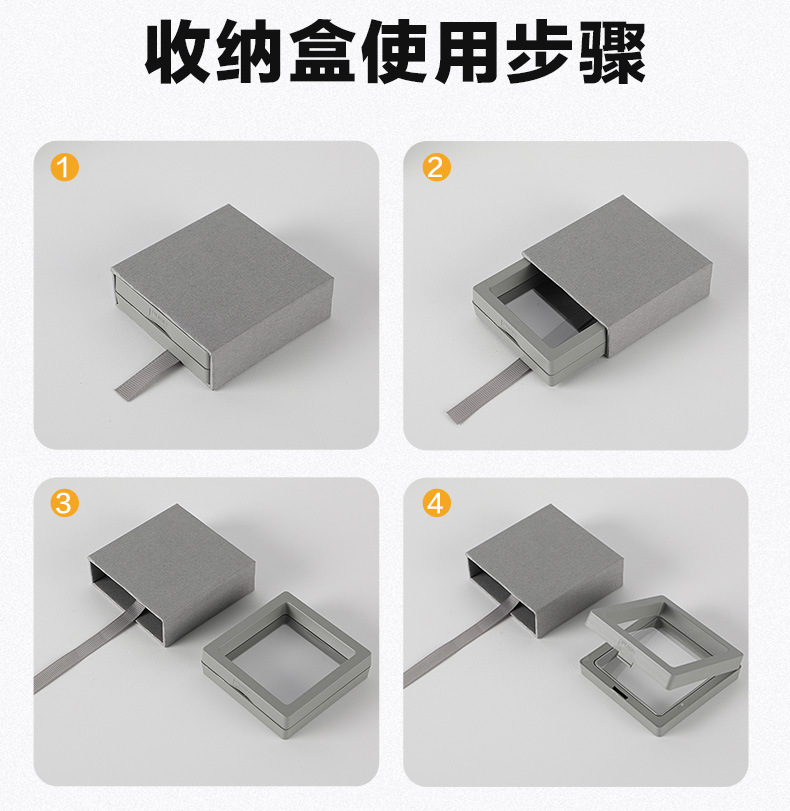 收纳盒使用步骤

1

2

3

4