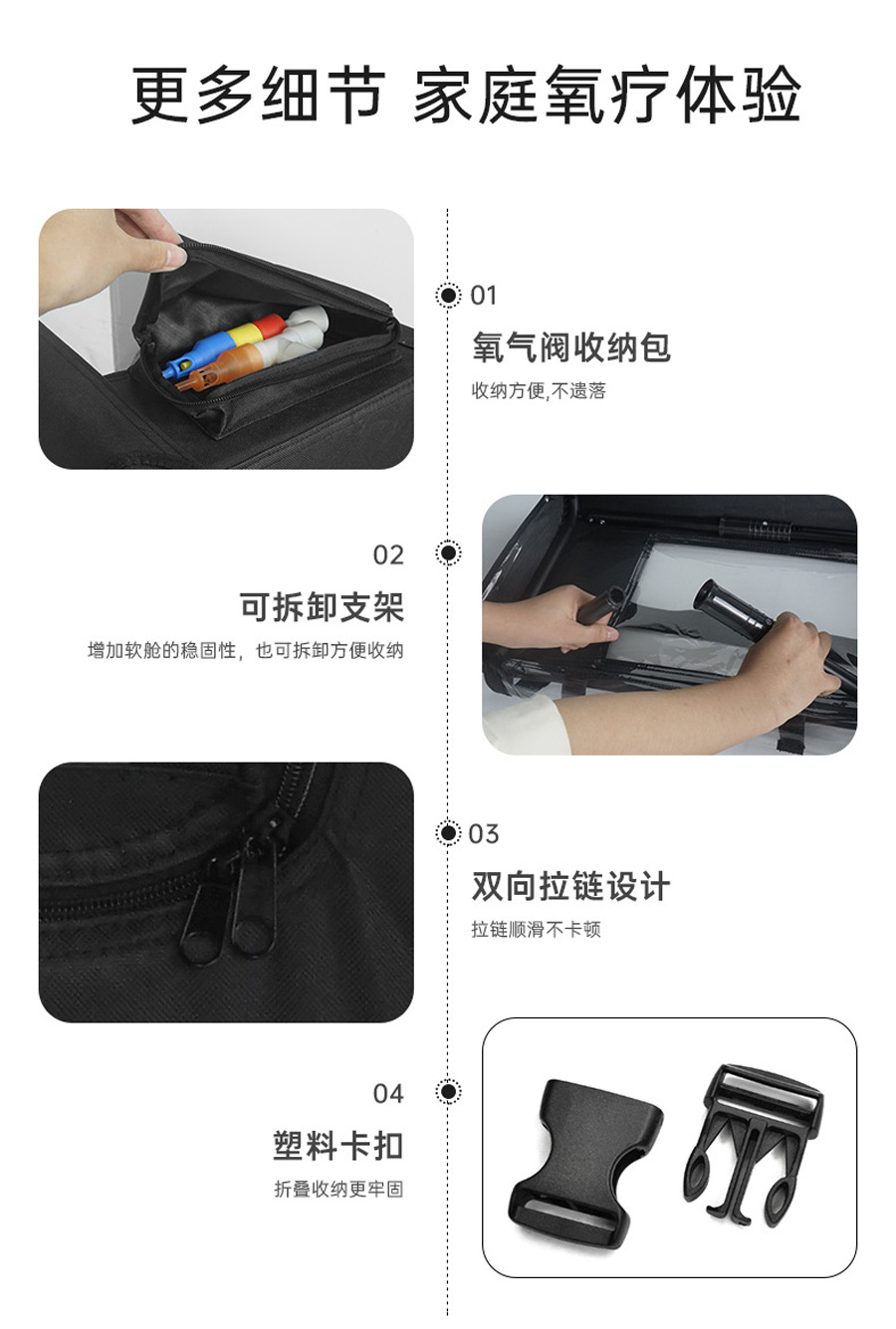 更多细节 家庭氧疗体验

01
氧气阀收纳包
收纳方便,不遗落

02
可拆卸支架
增加软舱的稳固性，也可拆卸方便收纳

03
双向拉链设计
拉链顺滑不卡顿

04
塑料卡扣
折叠收纳更牢固