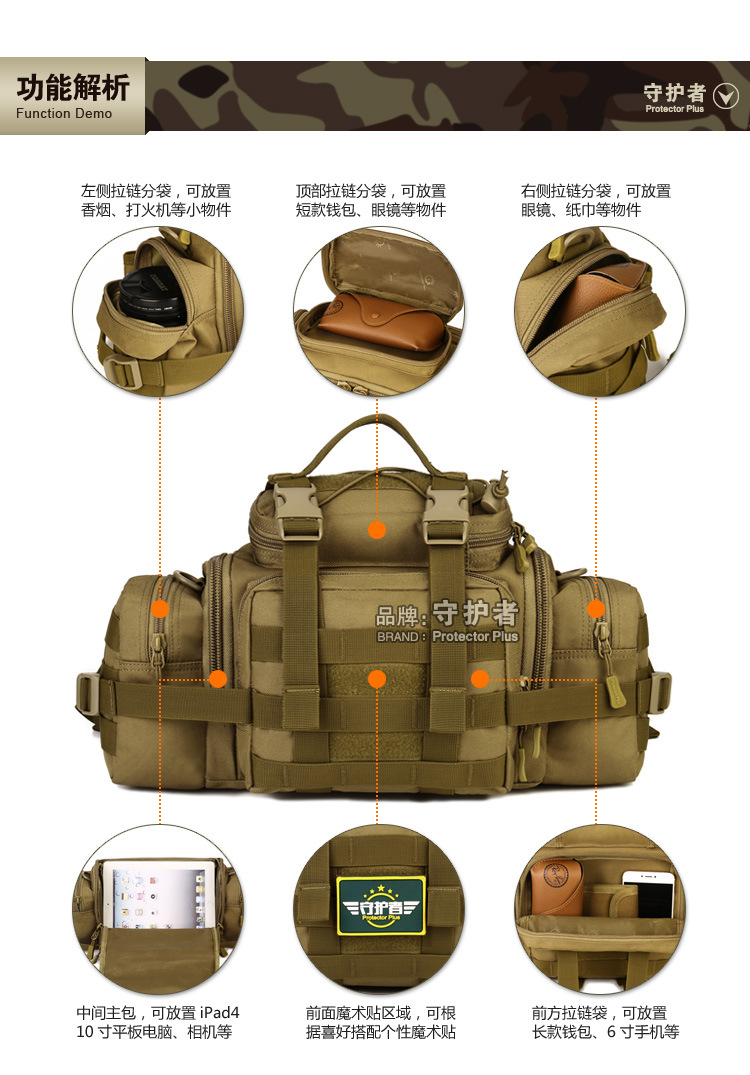 功能解析
Function Demo

守护者
Protector Plus

左侧拉链分袋，可放置香烟、打火机等小物件

顶部拉链分袋，可放置短款钱包、眼镜等物件

右侧拉链分袋，可放置眼镜、纸巾等物件

品牌：守护者
BRAND：Protector Plus

守护者
Protector Plus

中间主包，可放置 iPad4 10 寸平板电脑、相机等

前面魔术贴区域，可根据喜好搭配个性魔术贴

前方拉链袋，可放置长款钱包、6 寸手机等