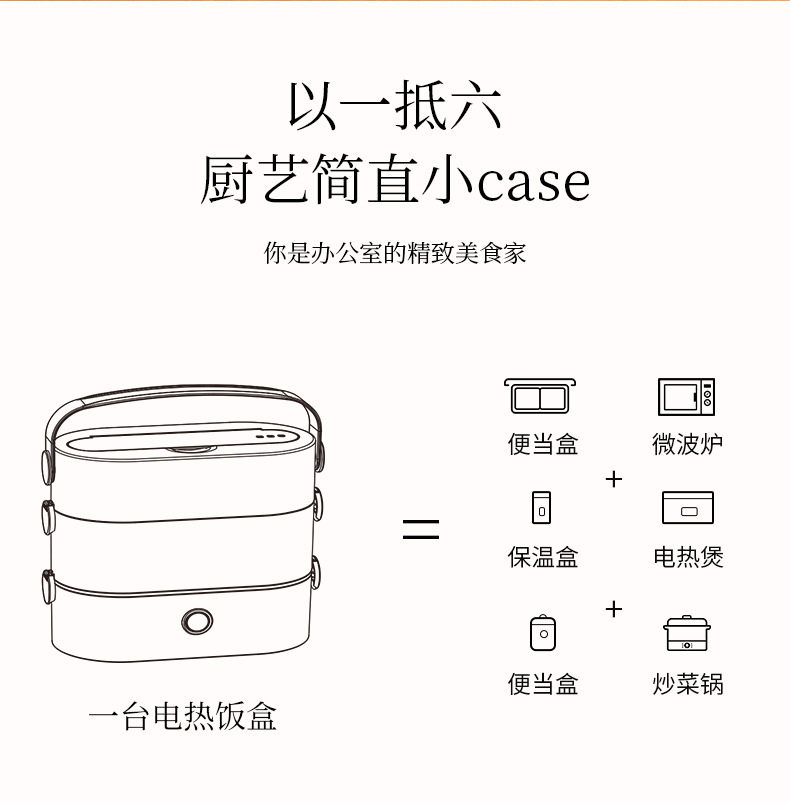 以一抵六
厨艺简直小case

你是办公室的精致美食家

一台电热饭盒

=

便当盒
微波炉
+
保温盒
电热煲
+
便当盒
炒菜锅