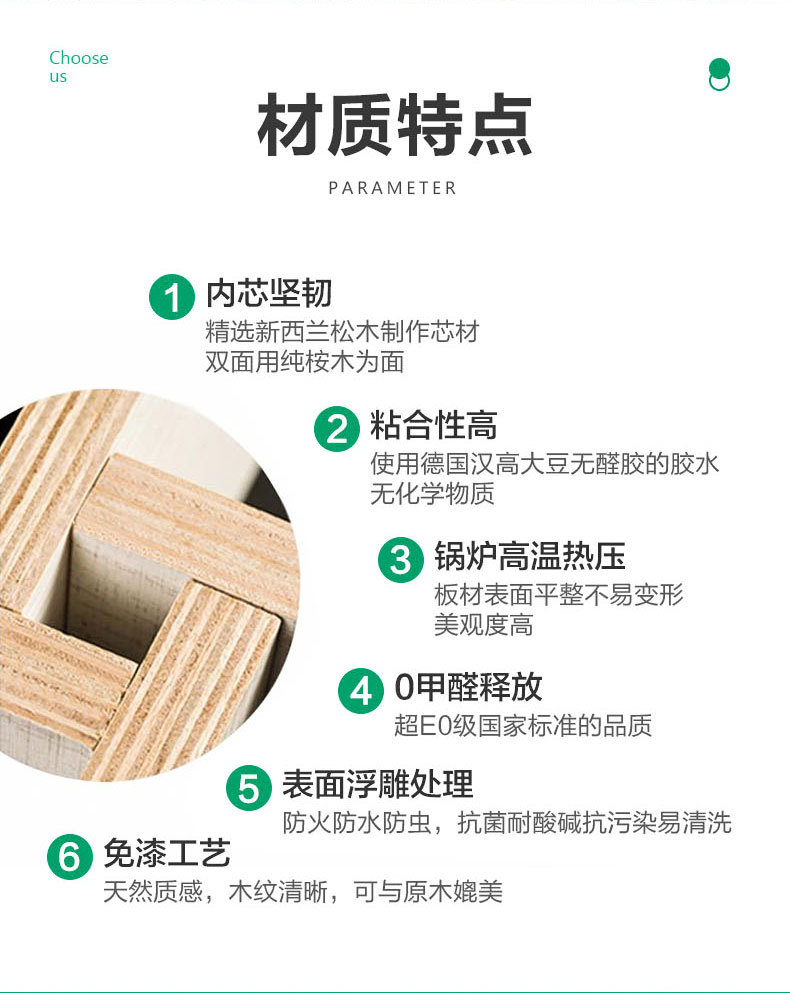 Choose us

材质特点

PARAMETER

1 内芯坚韧
精选新西兰松木制作芯材
双面用纯桉木为面

2 粘合性高
使用德国汉高大豆无醛胶的胶水
无化学物质

3 锅炉高温热压
板材表面平整不易变形
美观度高

4 0甲醛释放
超E0级国家标准的品质

5 表面浮雕处理
防火防水防虫，抗菌耐酸碱抗污染易清洗

6 免漆工艺
天然质感，木纹清晰，可与原木媲美