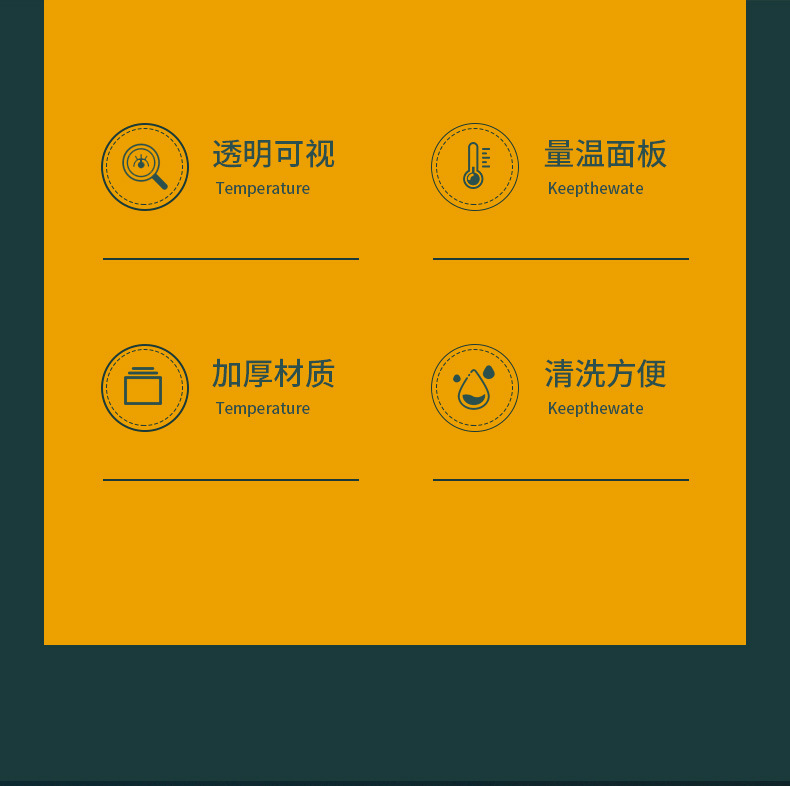 透明可视
Temperature

量温面板
Keepthewate

加厚材质
Temperature

清洗方便
Keepthewate