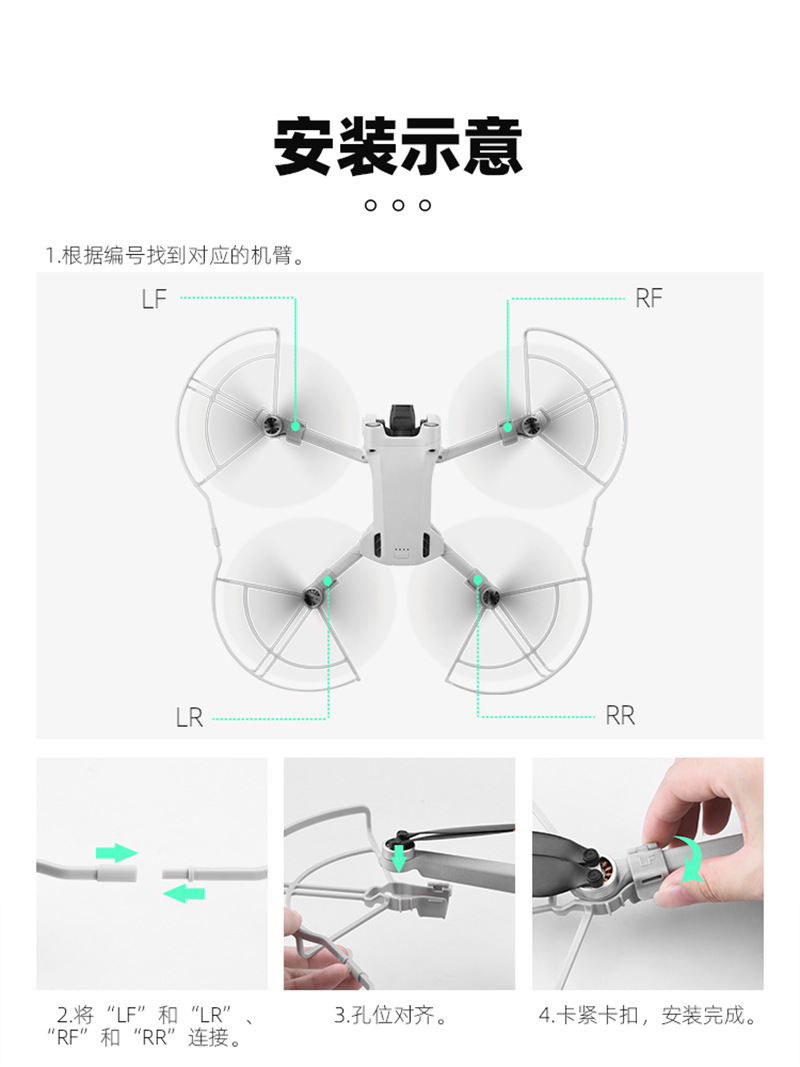 安装示意

1.根据编号找到对应的机臂。

LF

RF

LR

RR

LF

2.将“LF”和“LR”、“RF”和“RR”连接。

3.孔位对齐。

4.卡紧卡扣，安装完成。