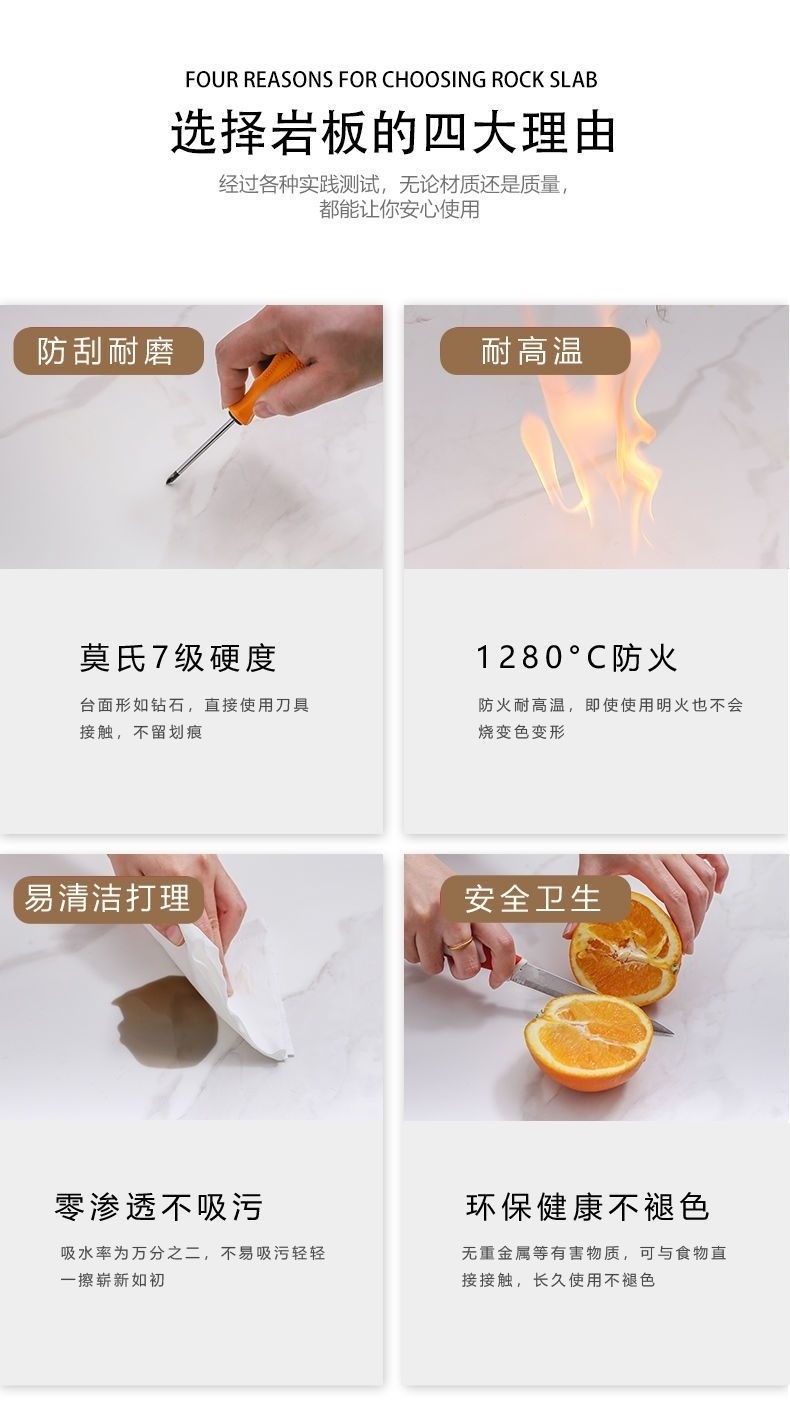 FOUR REASONS FOR CHOOSING ROCK SLAB

选择岩板的四大理由

经过各种实践测试，无论材质还是质量，都能让你安心使用

防刮耐磨

莫氏7级硬度

台面形如钻石，直接使用刀具接触，不留划痕

耐高温

1280°C防火

防火耐高温，即使使用明火也不会烧变色变形

易清洁打理

零渗透不吸污

吸水率为万分之二，不易吸污轻轻一擦崭新如初

安全卫生

环保健康不褪色

无重金属等有害物质，可与食物直接接触，长久使用不褪色