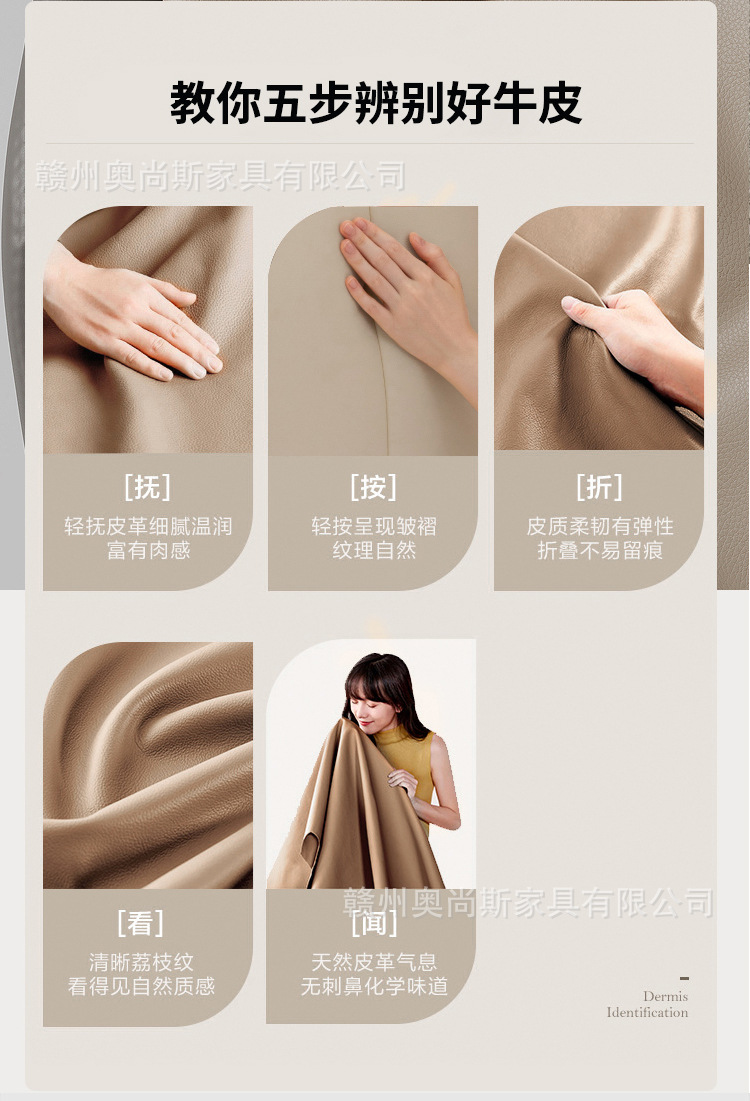 教你五步辨别好牛皮

赣州奥尚斯家具有限公司

[抚]
轻抚皮革细腻温润
富有肉感

[按]
轻按呈现皱褶
纹理自然

[折]
皮质柔韧有弹性
折叠不易留痕

[看]
清晰荔枝纹
看得见自然质感

[闻]
天然皮革气息
无刺鼻化学味道

赣州奥尚斯家具有限公司

Dermis
Identification