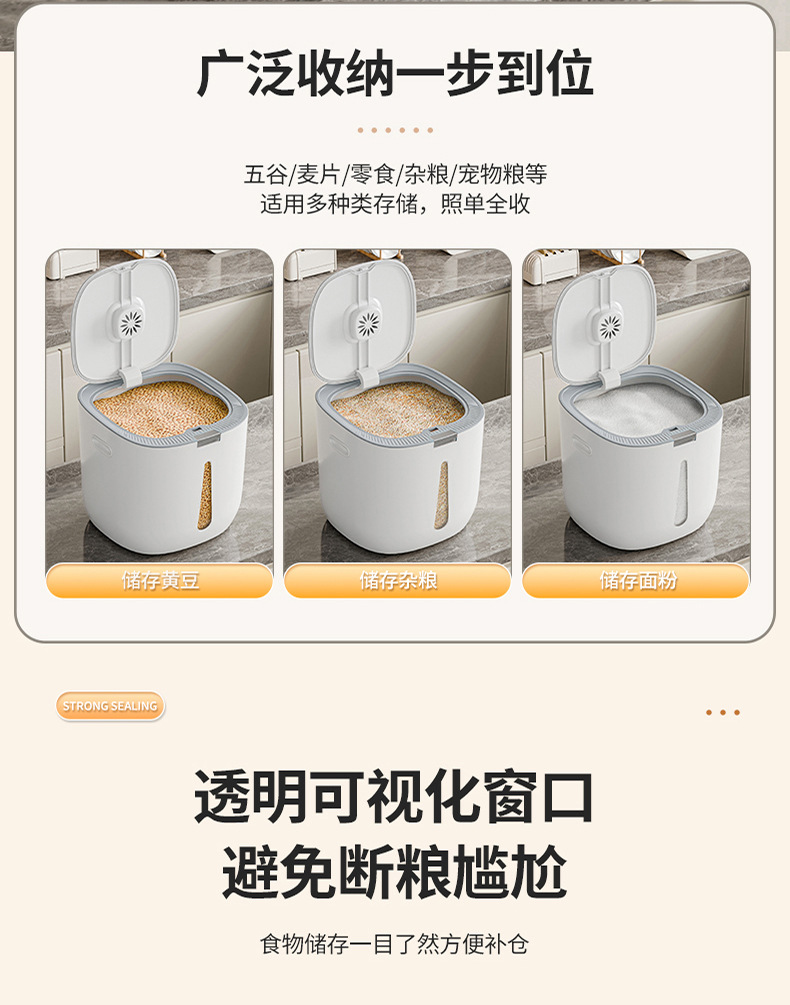 广泛收纳一步到位

五谷/麦片/零食/杂粮/宠物粮等
适用多种类存储，照单全收

储存黄豆

储存杂粮

储存面粉

STRONG SEALING

透明可视化窗口
避免断粮尴尬

食物储存一目了然方便补仓