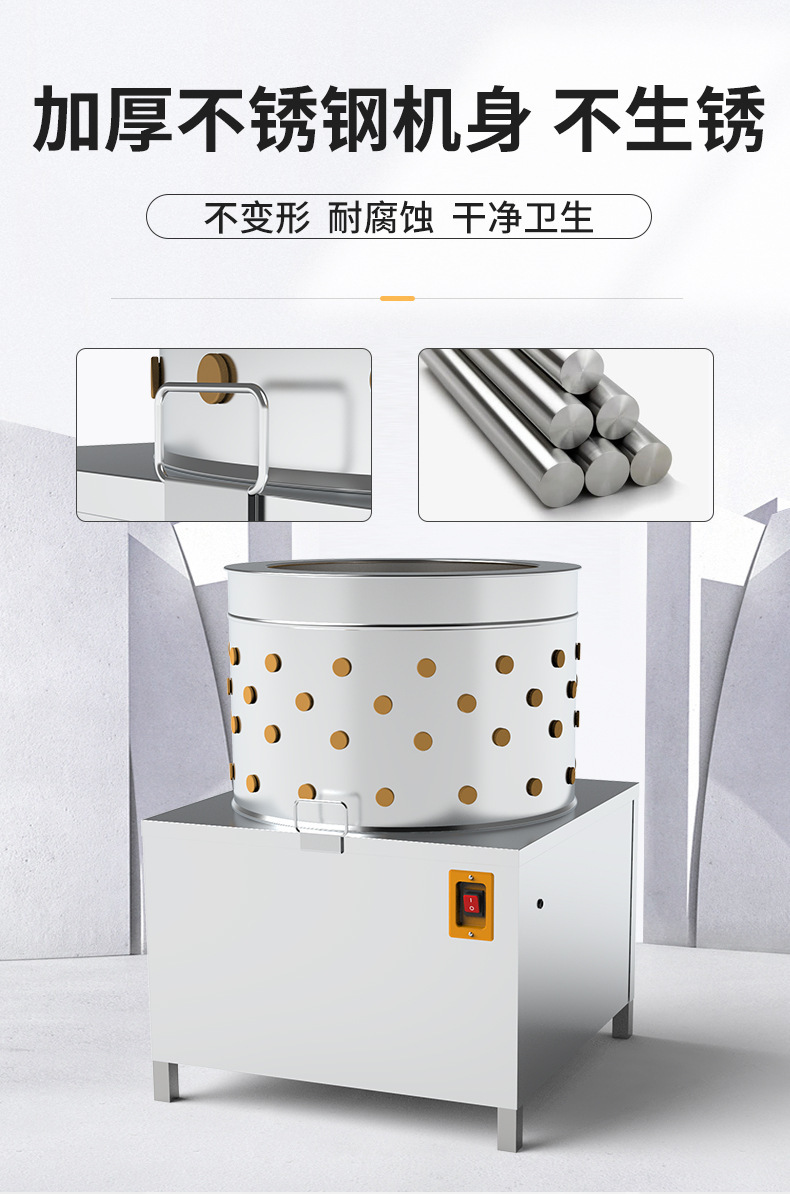 加厚不锈钢机身 不生锈

不变形 耐腐蚀 干净卫生