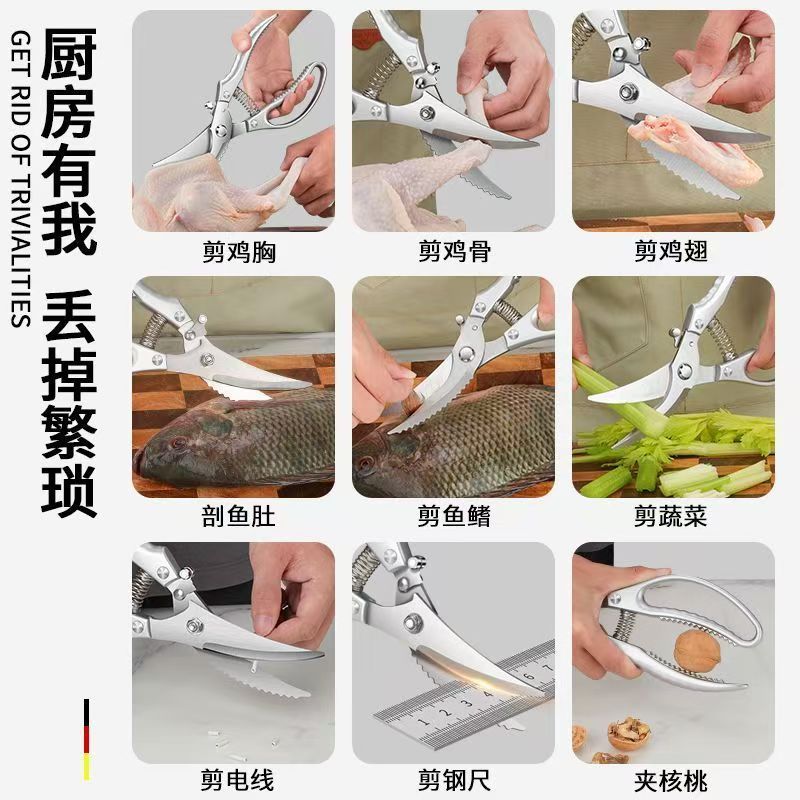 厨房有我 丢掉繁琐

GET RID OF TRIVIALITIES

剪鸡胸

剪鸡骨

剪鸡翅

剖鱼肚

剪鱼鳍

剪蔬菜

剪电线

剪钢尺

夹核桃

1 2 3 4 5 6 7