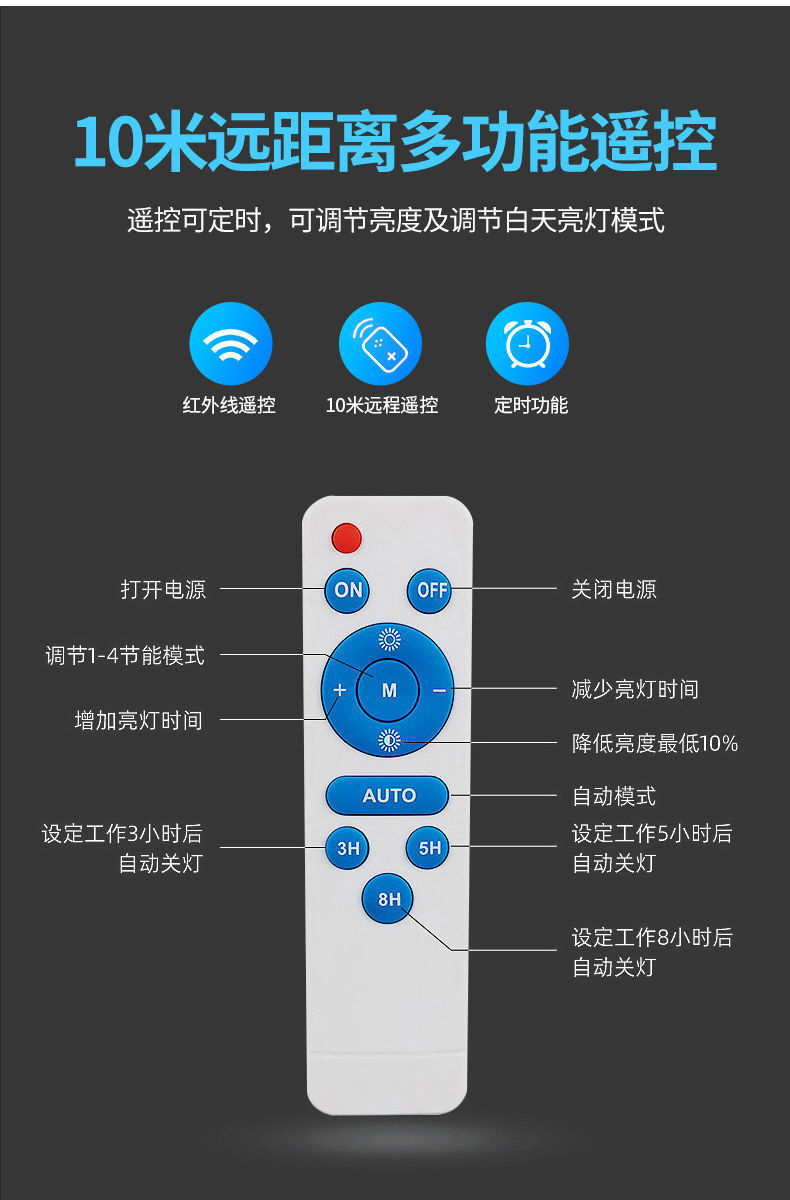 10米远距离多功能遥控

遥控可定时，可调节亮度及调节白天亮灯模式

红外线遥控
10米远程遥控
定时功能

打开电源
ON
OFF
关闭电源

调节1-4节能模式
+
M
−
减少亮灯时间
增加亮灯时间
降低亮度最低10%

AUTO
自动模式

设定工作3小时后自动关灯
3H
5H
设定工作5小时后自动关灯

8H
设定工作8小时后自动关灯