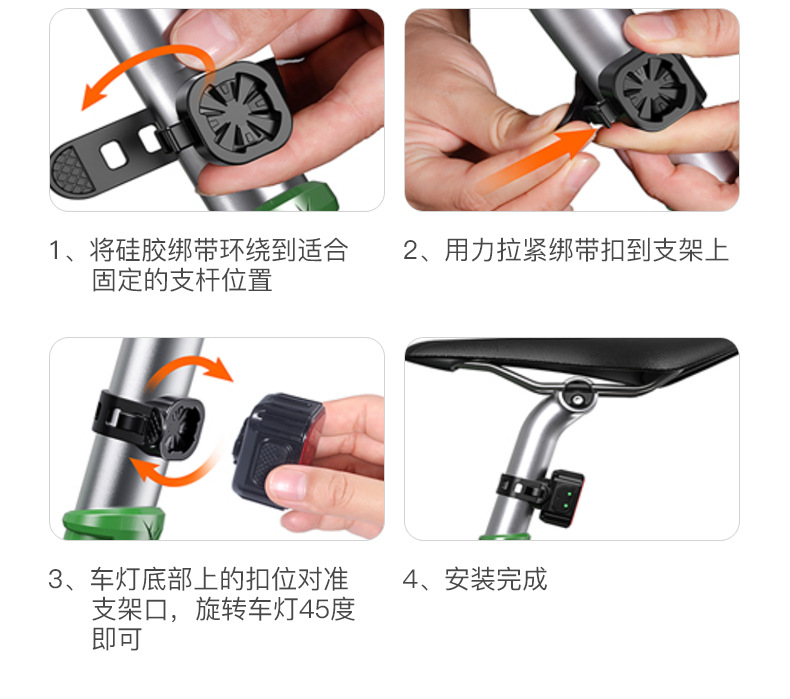 1、将硅胶绑带环绕到适合固定的支杆位置

2、用力拉紧绑带扣到支架上

3、车灯底部上的扣位对准支架口，旋转车灯45度即可

4、安装完成