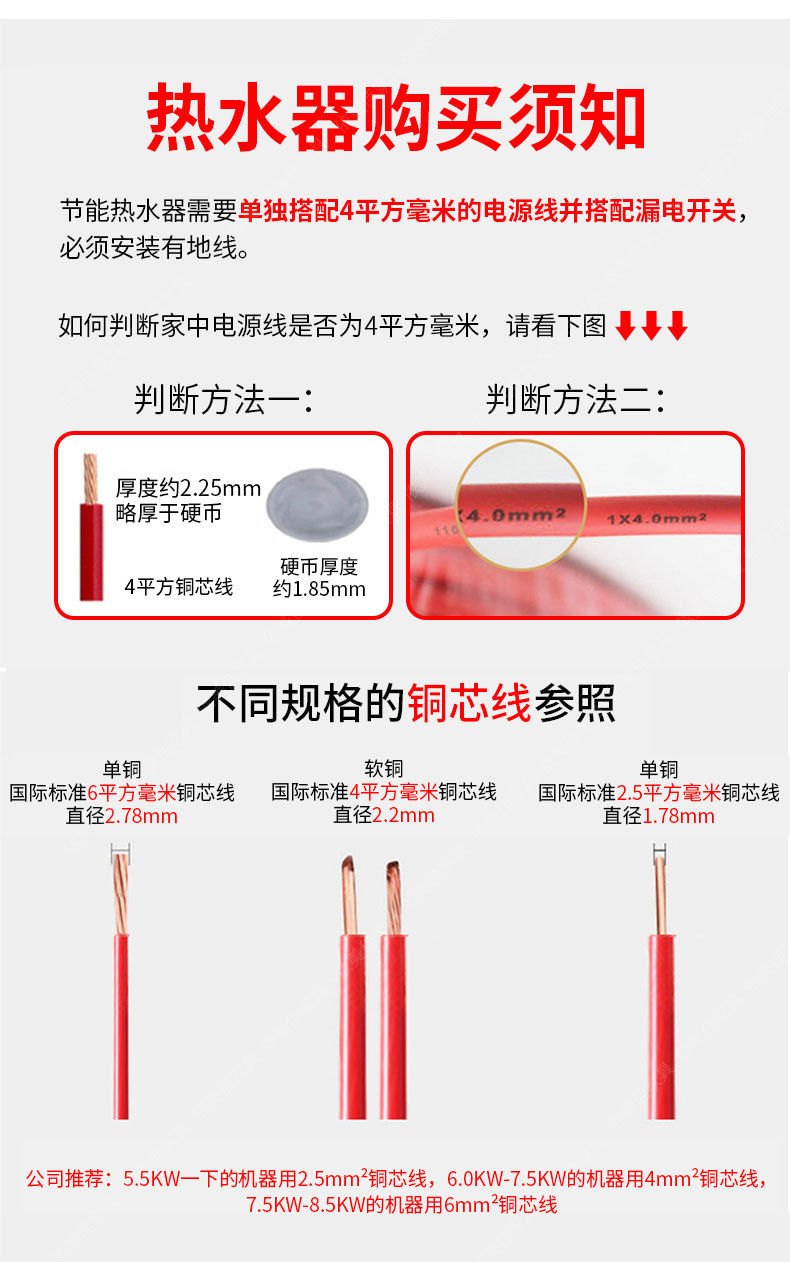 热水器购买须知

节能热水器需要单独搭配4平方毫米的电源线并搭配漏电开关，必须安装有地线。

如何判断家中电源线是否为4平方毫米，请看下图

判断方法一：

厚度约2.25mm 略厚于硬币

4平方铜芯线

硬币厚度 约1.85mm

判断方法二：

4.0mm²

1X4.0mm²

不同规格的铜芯线参照

单铜
国际标准6平方毫米铜芯线
直径2.78mm

软铜
国际标准4平方毫米铜芯线
直径2.2mm

单铜
国际标准2.5平方毫米铜芯线
直径1.78mm

公司推荐：5.5KW一下的机器用2.5mm²铜芯线，6.0KW-7.5KW的机器用4mm²铜芯线，7.5KW-8.5KW的机器用6mm²铜芯线