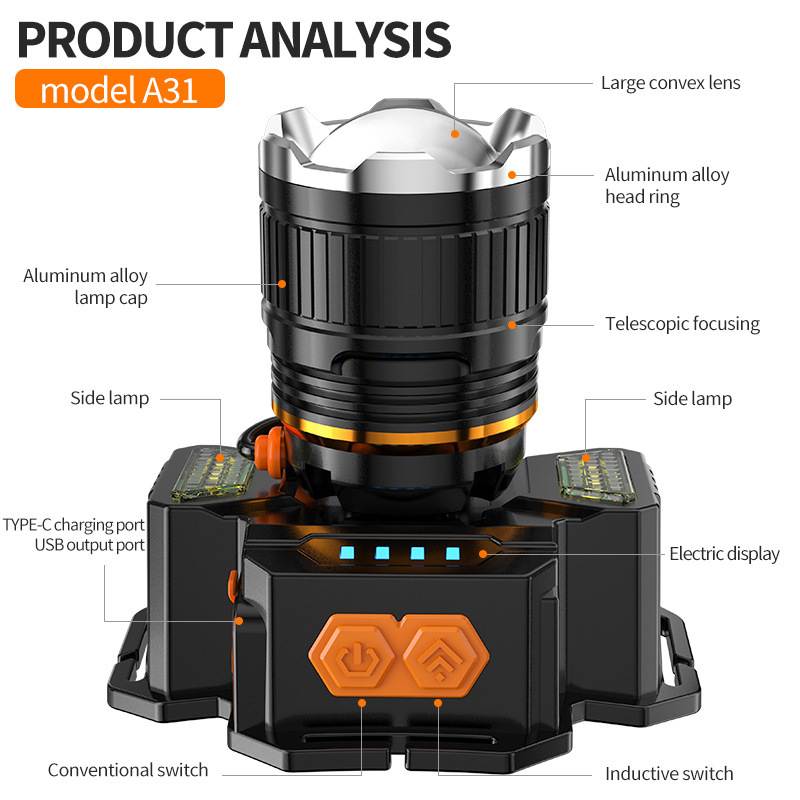 PRODUCT ANALYSIS

model A31

Large convex lens

Aluminum alloy head ring

Aluminum alloy lamp cap

Telescopic focusing

Side lamp

Side lamp

TYPE-C charging port
USB output port

Electric display

Conventional switch

Inductive switch