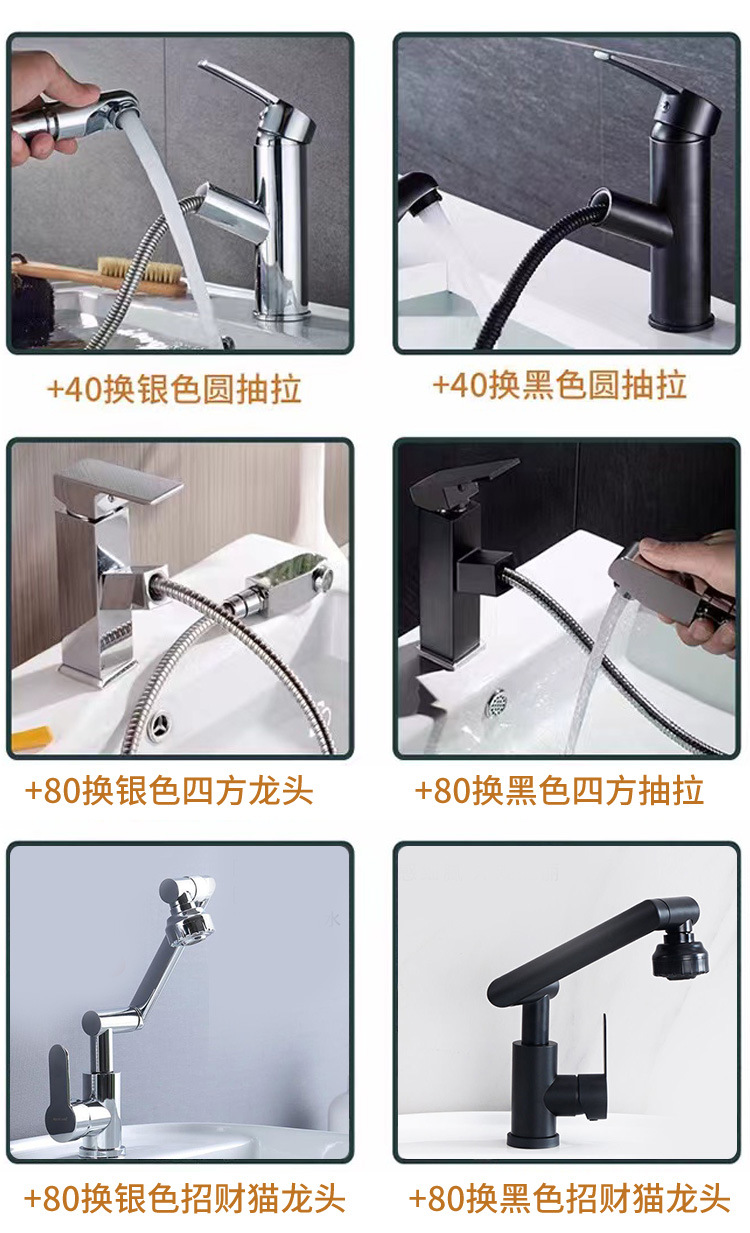 +40换银色圆抽拉

+40换黑色圆抽拉

+80换银色四方龙头

+80换黑色四方抽拉

+80换银色招财猫龙头

+80换黑色招财猫龙头