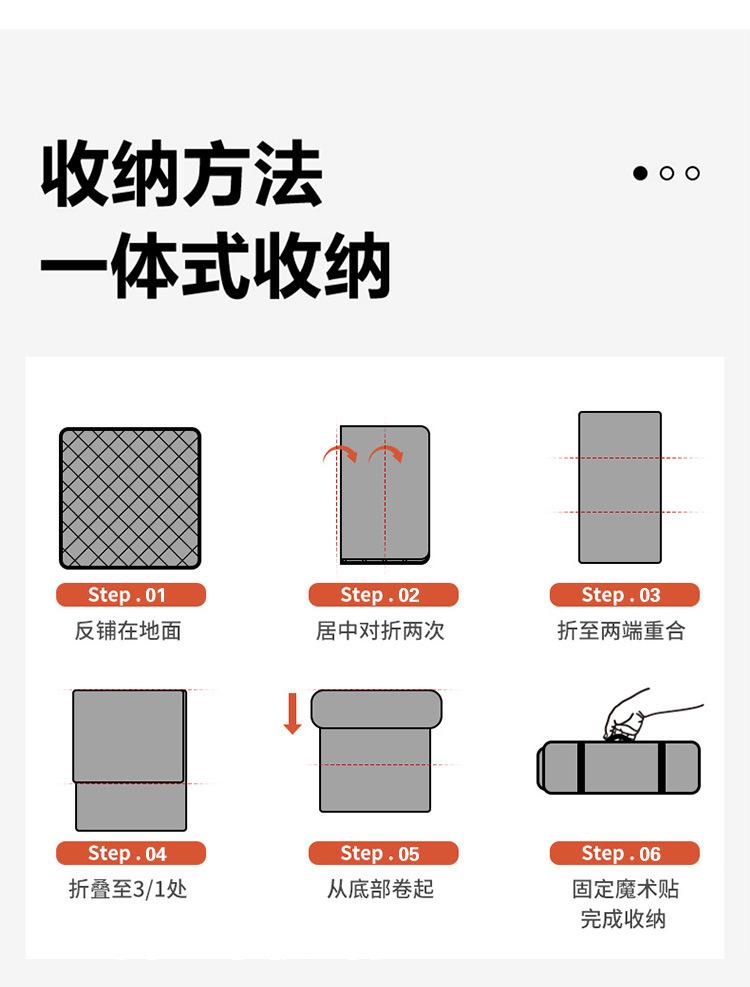 收纳方法
一体式收纳

Step . 01
反铺在地面

Step . 02
居中对折两次

Step . 03
折至两端重合

Step . 04
折叠至3/1处

Step . 05
从底部卷起

Step . 06
固定魔术贴
完成收纳