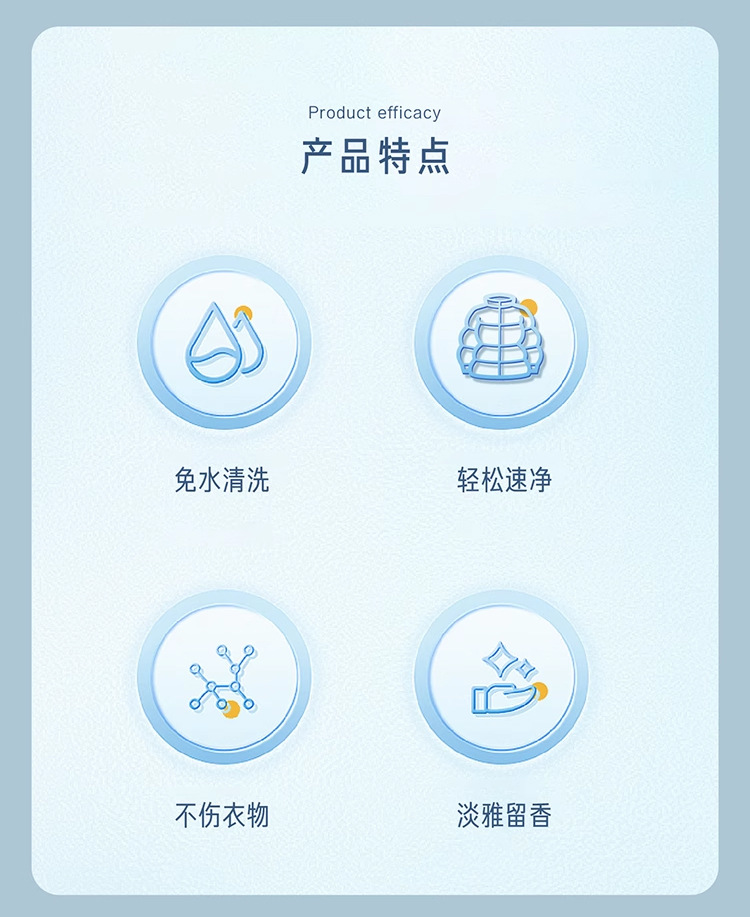 Product efficacy

产品特点

免水清洗

轻松速净

不伤衣物

淡雅留香