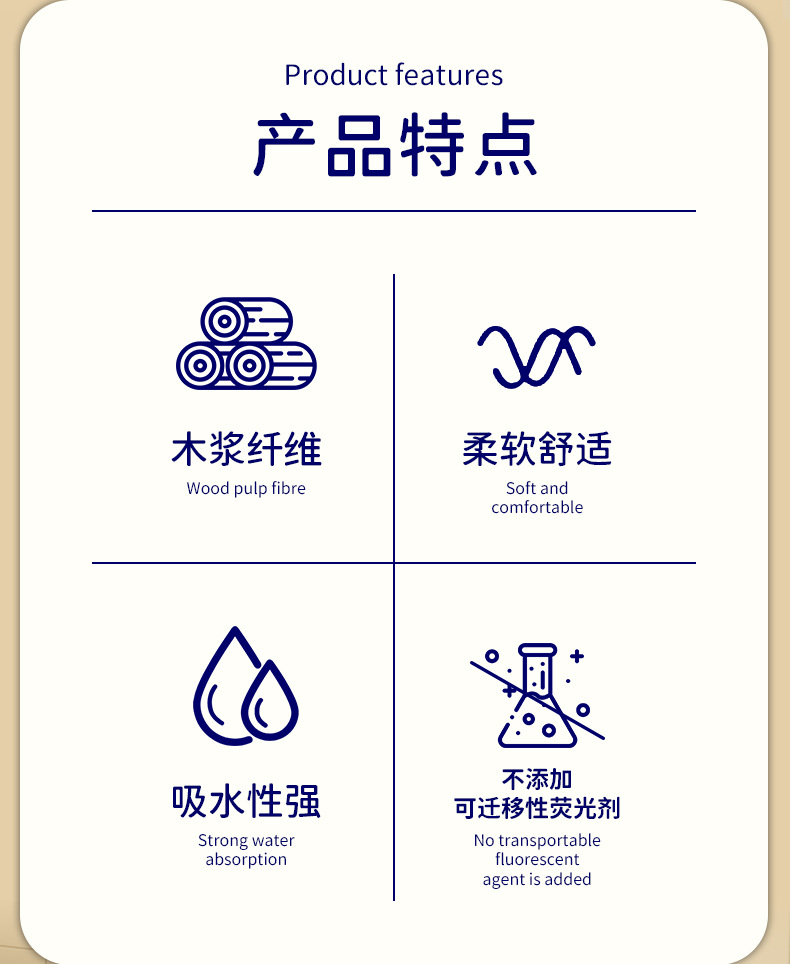 Product features

产品特点

木浆纤维

Wood pulp fibre

柔软舒适

Soft and comfortable

吸水性强

Strong water absorption

不添加
可迁移性荧光剂

No transportable fluorescent agent is added