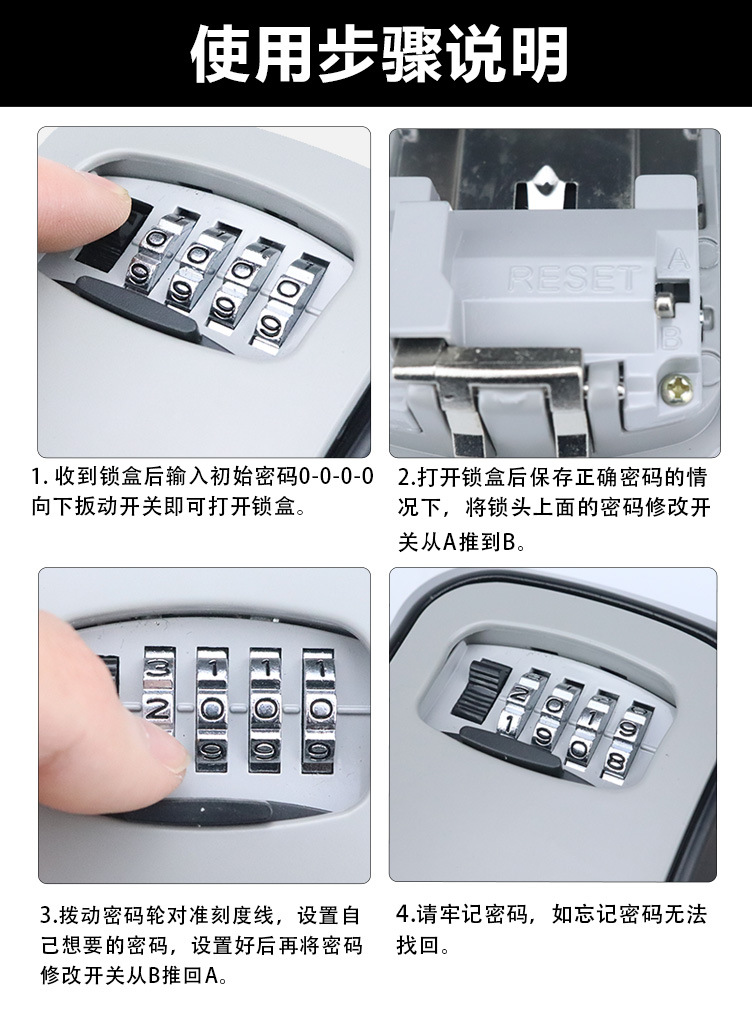 使用步骤说明

RESET
A
B

1. 收到锁盒后输入初始密码0-0-0-0向下扳动开关即可打开锁盒。

2.打开锁盒后保存正确密码的情况下，将锁头上面的密码修改开关从A推到B。

3.拨动密码轮对准刻度线，设置自己想要的密码，设置好后再将密码修改开关从B推回A。

4.请牢记密码，如忘记密码无法找回。