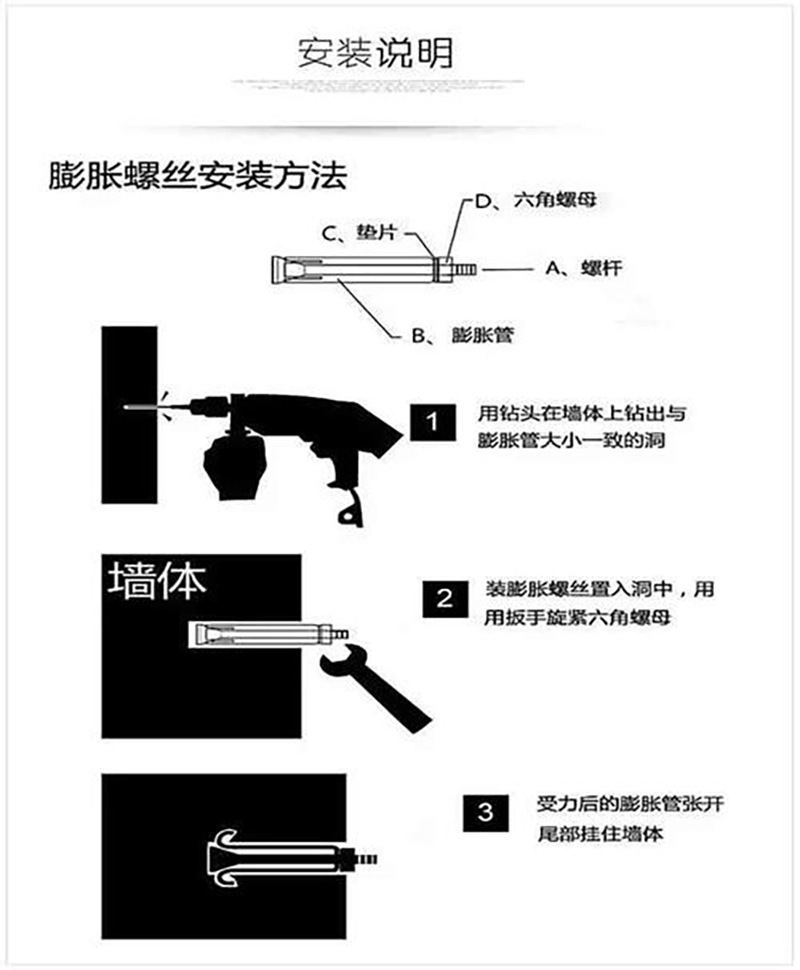 安装说明

膨胀螺丝安装方法

D、六角螺母

C、垫片

A、螺杆

B、膨胀管

1 用钻头在墙体上钻出与膨胀管大小一致的洞

墙体

2 装膨胀螺丝置入洞中，用用扳手旋紧六角螺母

3 受力后的膨胀管张开尾部挂住墙体