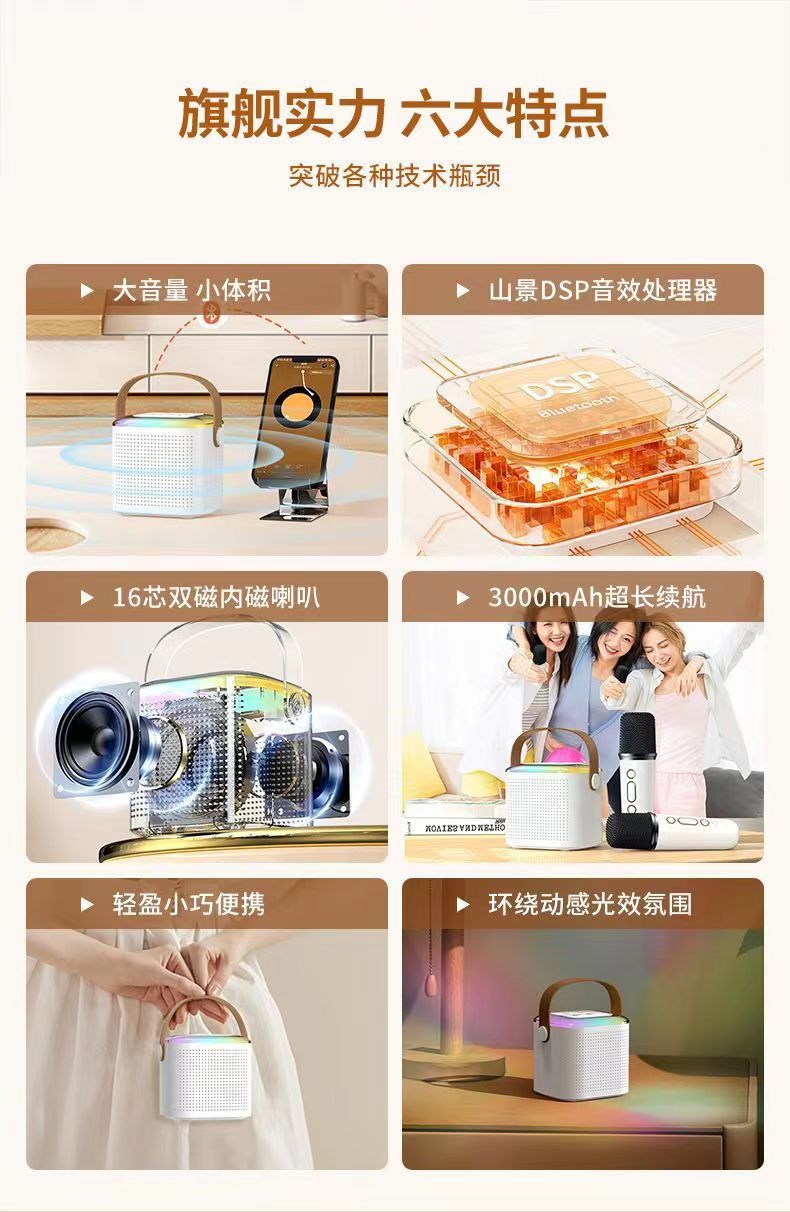 旗舰实力 六大特点

突破各种技术瓶颈

▶ 大音量 小体积

▶ 山景DSP音效处理器

DSP
Bluetooth

▶ 16芯双磁内磁喇叭

▶ 3000mAh超长续航

▶ 轻盈小巧便携

▶ 环绕动感光效氛围