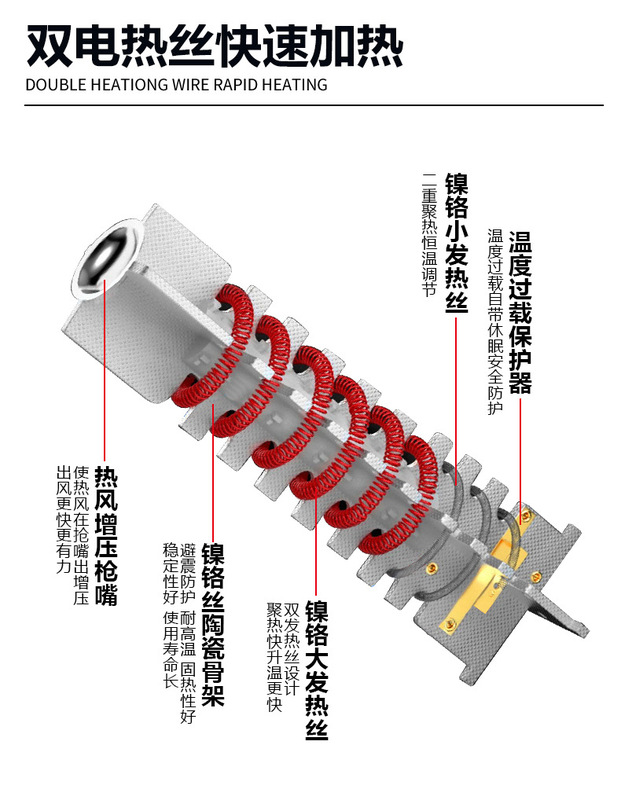 双电热丝快速加热
DOUBLE HEATIONG WIRE RAPID HEATING

镍铬小发热丝
二重聚热恒温调节

温度过载保护器
温度过载自带休眠安全防护

热风增压枪嘴
使热风在抢嘴出增压
出风更快更有力

镍铬丝陶瓷骨架
避震防护 耐高温 固热性好
稳定性好 使用寿命长

镍铬大发热丝
双发热丝设计
聚热快升温更快