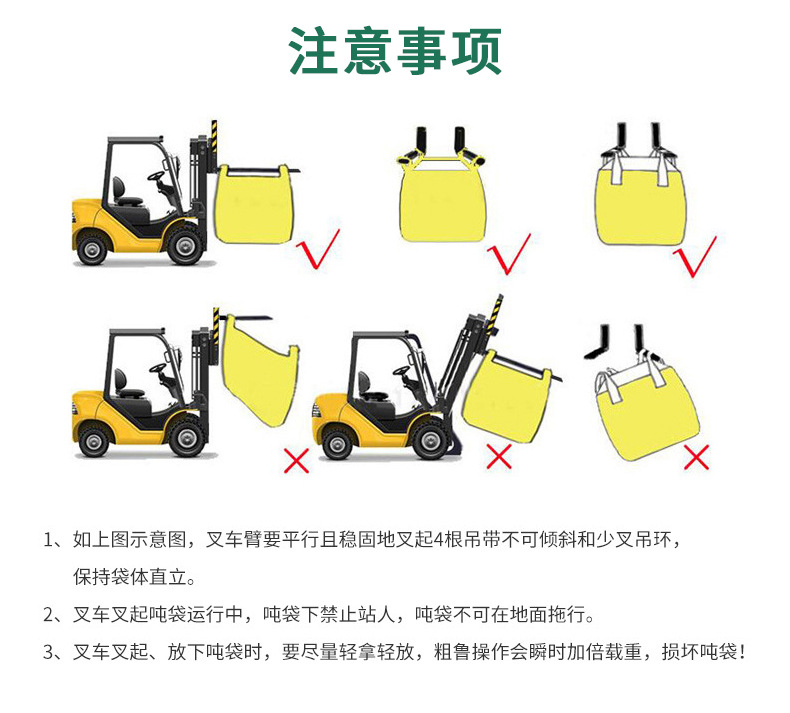 注意事项

1、如上图示意图，叉车臂要平行且稳固地叉起4根吊带不可倾斜和少叉吊环，保持袋体直立。

2、叉车叉起吨袋运行中，吨袋下禁止站人，吨袋不可在地面拖行。

3、叉车叉起、放下吨袋时，要尽量轻拿轻放，粗鲁操作会瞬时加倍载重，损坏吨袋！