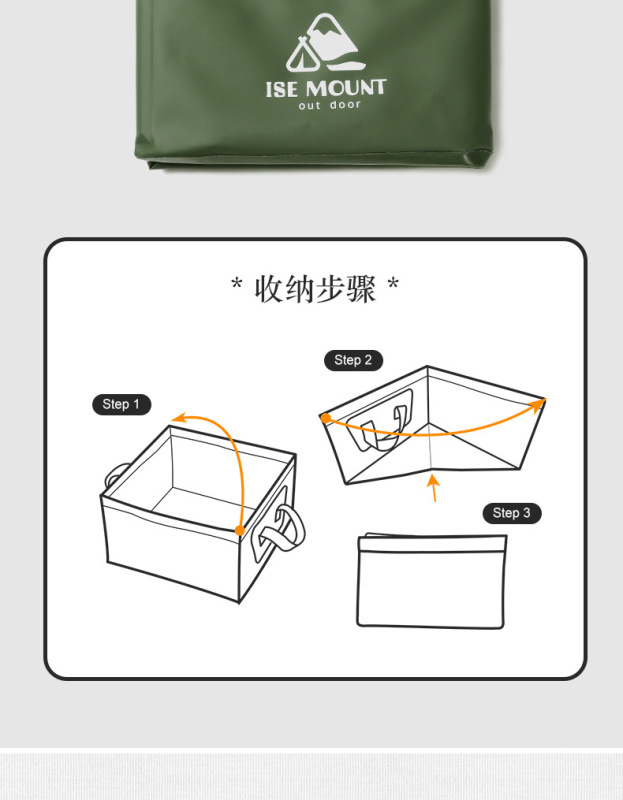 ISE MOUNT
out door

* 收纳步骤 *

Step 1

Step 2

Step 3