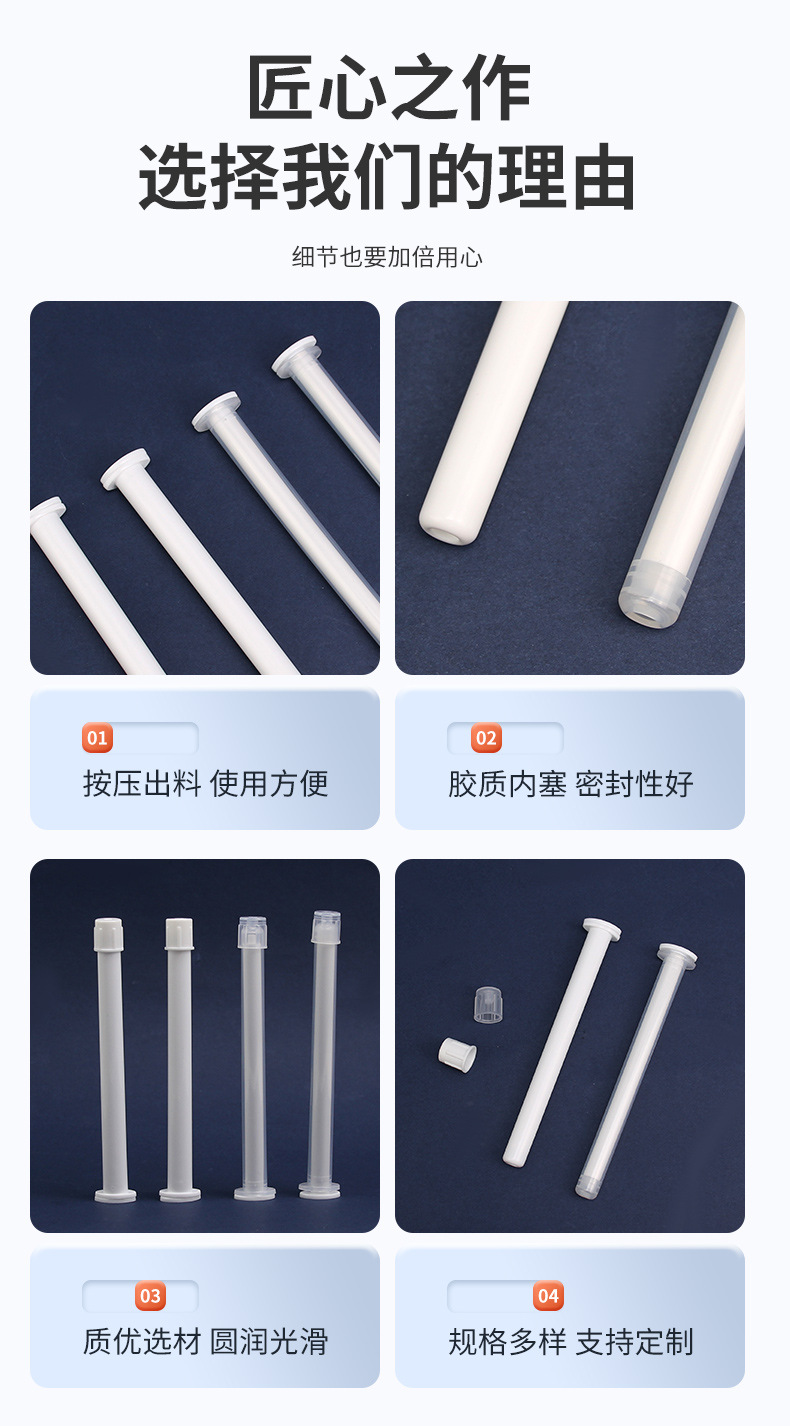 匠心之作
选择我们的理由

细节也要加倍用心

01
按压出料 使用方便

02
胶质内塞 密封性好

03
质优选材 圆润光滑

04
规格多样 支持定制