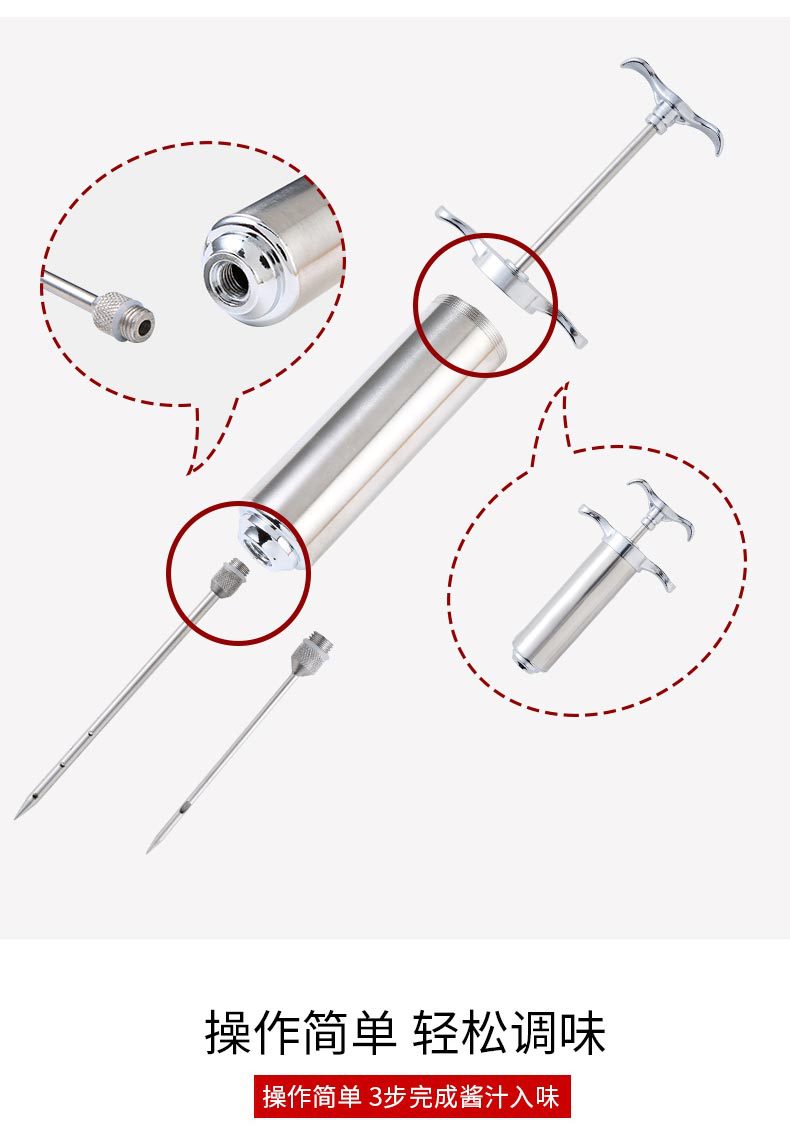 操作简单 轻松调味

操作简单 3步完成酱汁入味