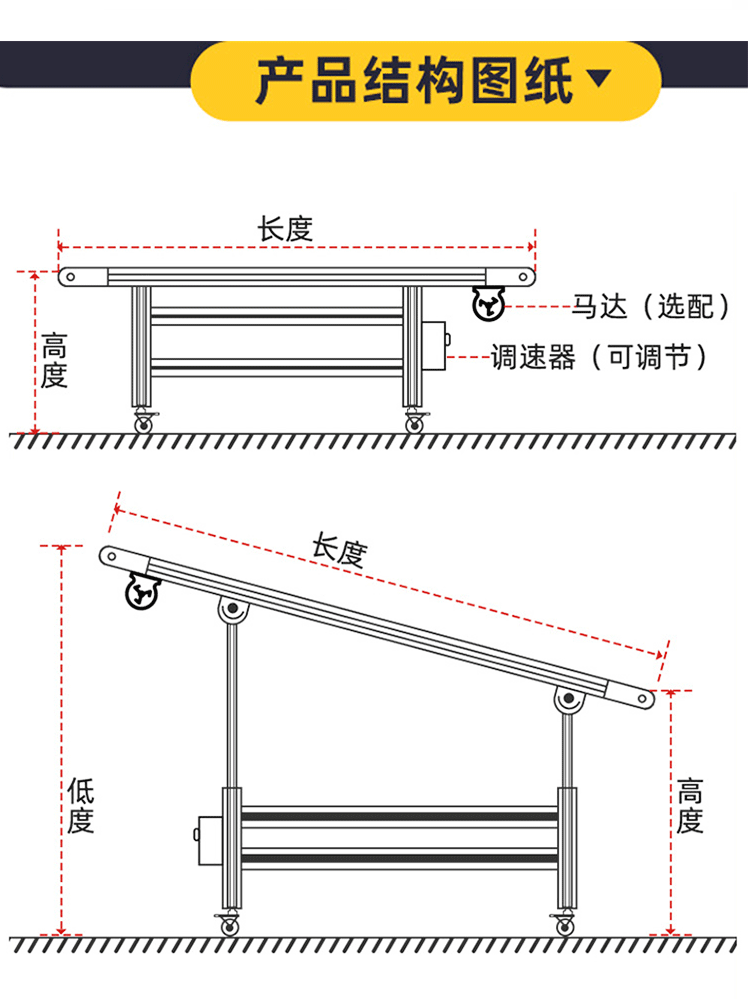 产品结构图纸

长度

高度

马达（选配）

调速器（可调节）

长度

低度

高度