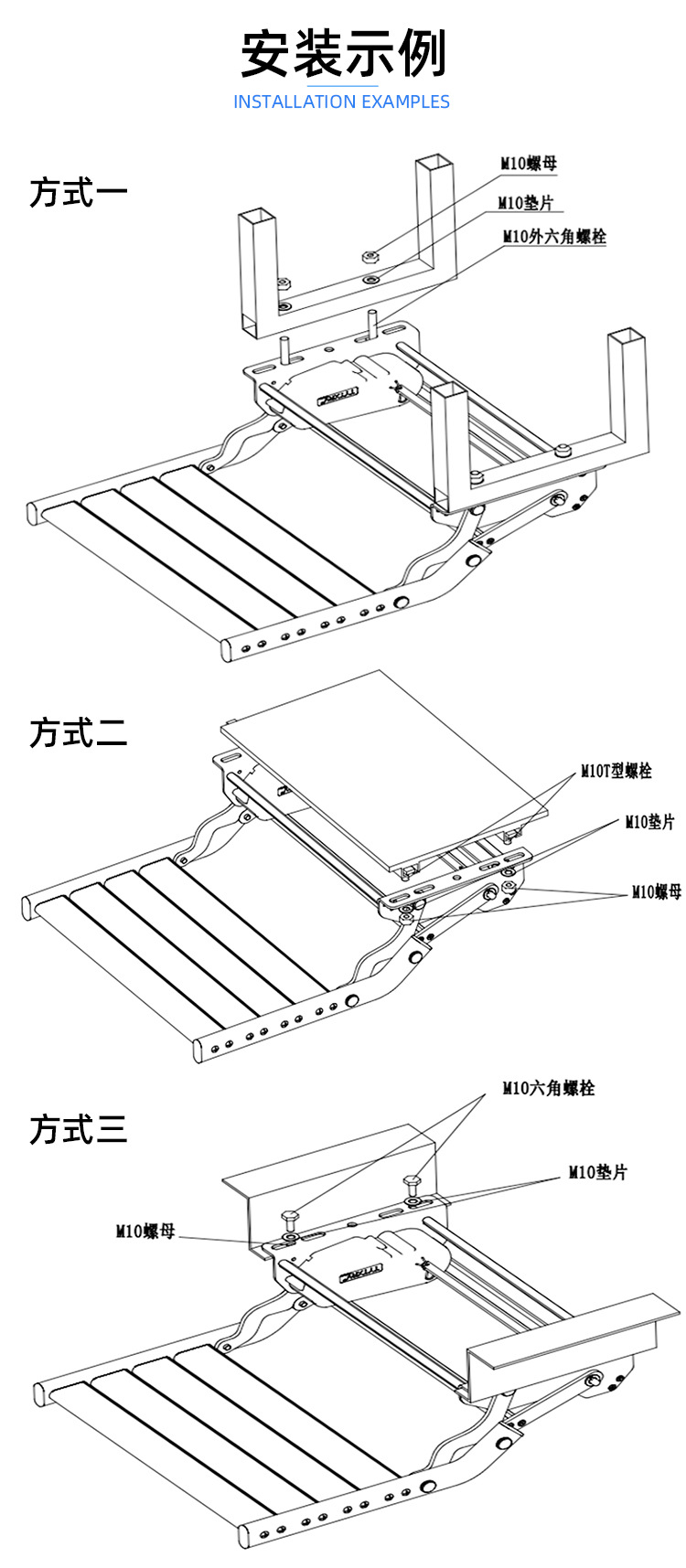 安装示例
INSTALLATION EXAMPLES

方式一

M10螺母
M10垫片
M10外六角螺栓

方式二

M10T型螺栓
M10垫片
M10螺母

方式三

M10六角螺栓
M10垫片
M10螺母