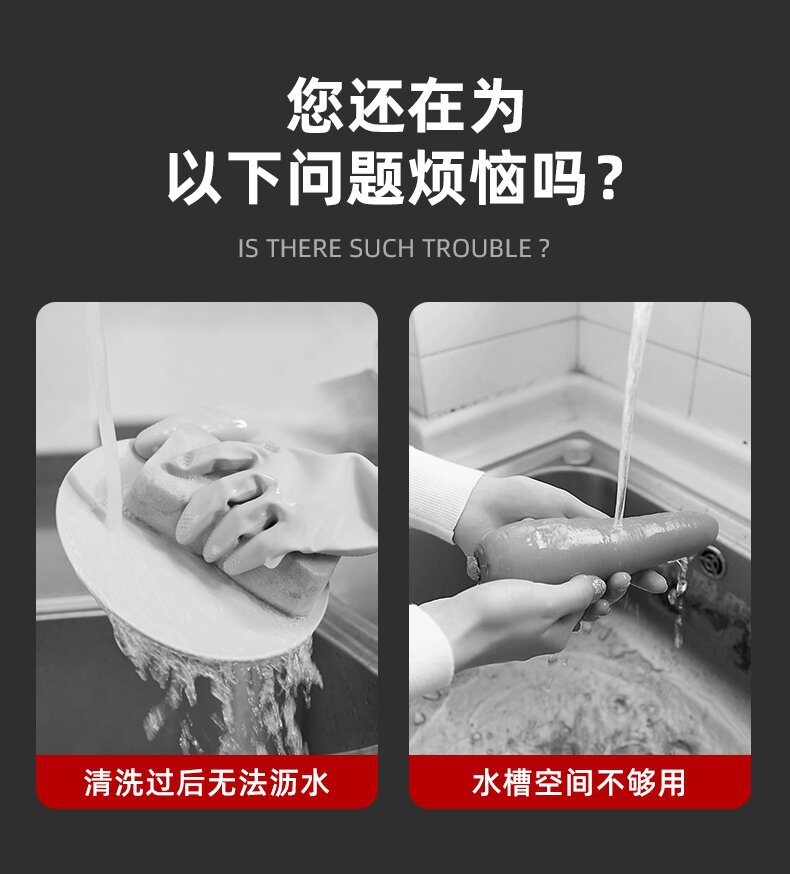 您还在为
以下问题烦恼吗？

IS THERE SUCH TROUBLE ?

清洗过后无法沥水

水槽空间不够用