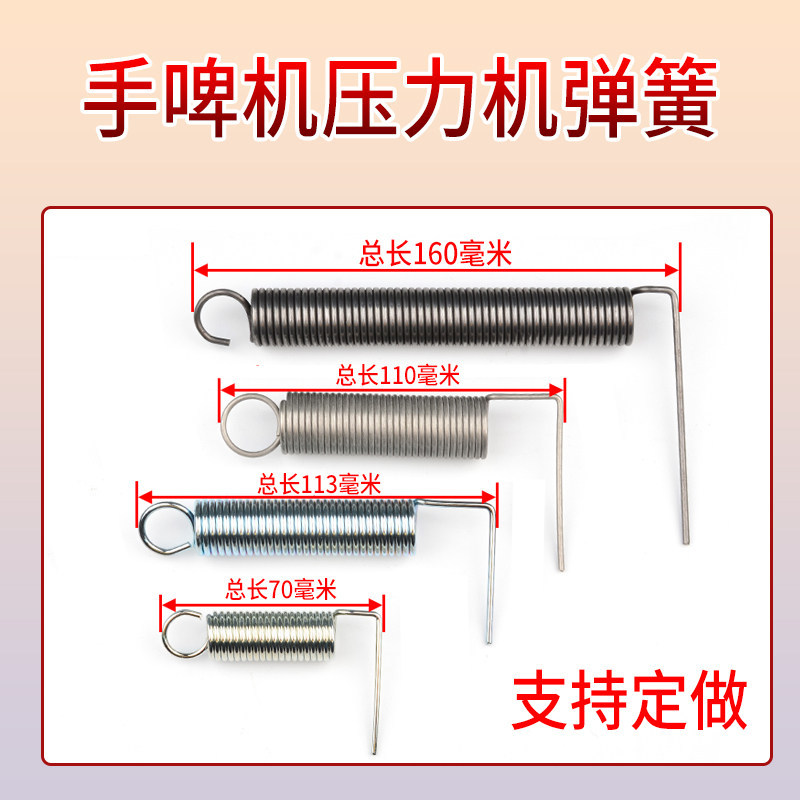 手啤机压力机弹簧

总长160毫米

总长110毫米

总长113毫米

总长70毫米

支持定做