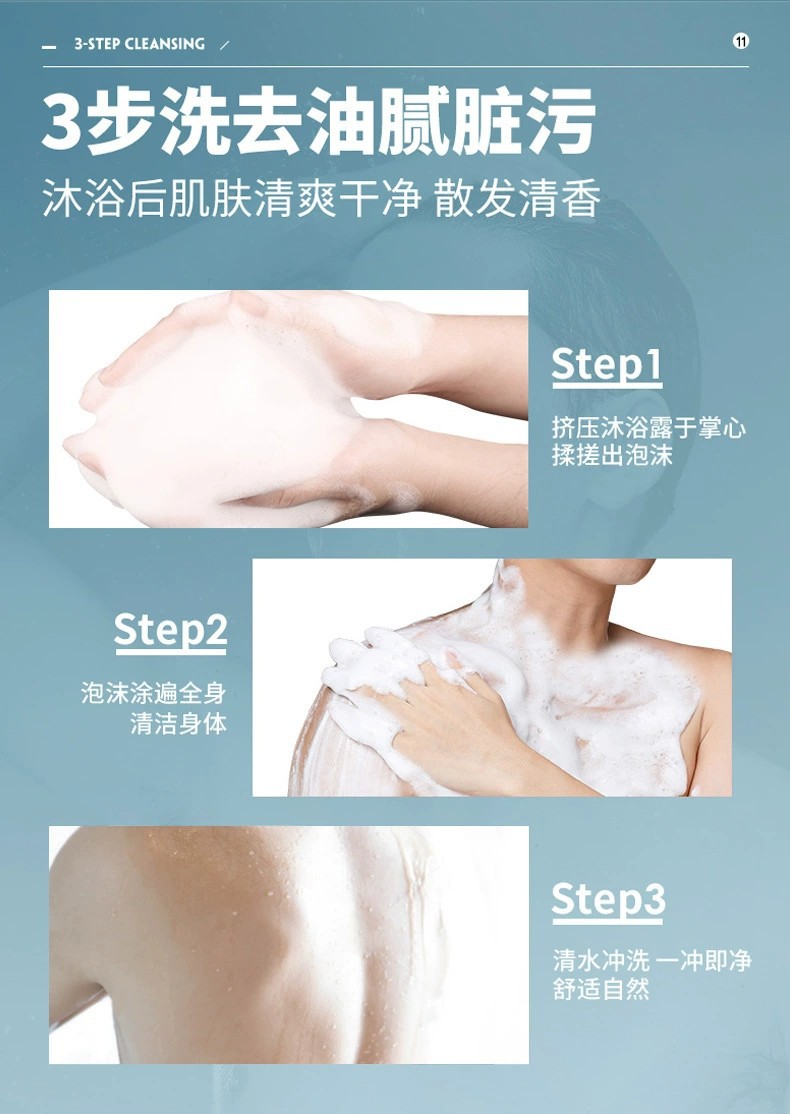 3-STEP CLEANSING /

11

3步洗去油腻脏污

沐浴后肌肤清爽干净 散发清香

Step1

挤压沐浴露于掌心
揉搓出泡沫

Step2

泡沫涂遍全身
清洁身体

Step3

清水冲洗 一冲即净
舒适自然