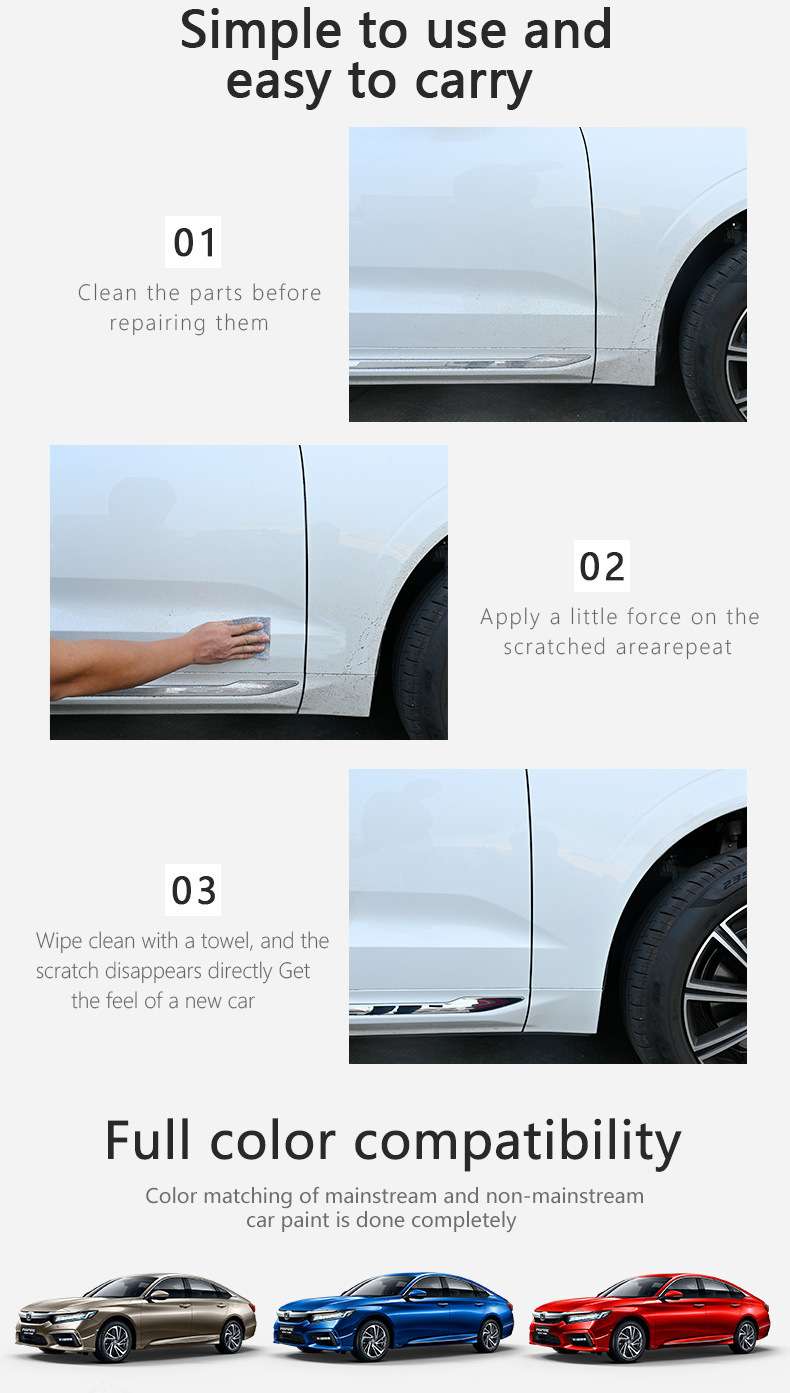 Simple to use and easy to carry

01

Clean the parts before repairing them

02

Apply a little force on the scratched arearepeat

03

Wipe clean with a towel, and the scratch disappears directly Get the feel of a new car

Full color compatibility

Color matching of mainstream and non-mainstream car paint is done completely