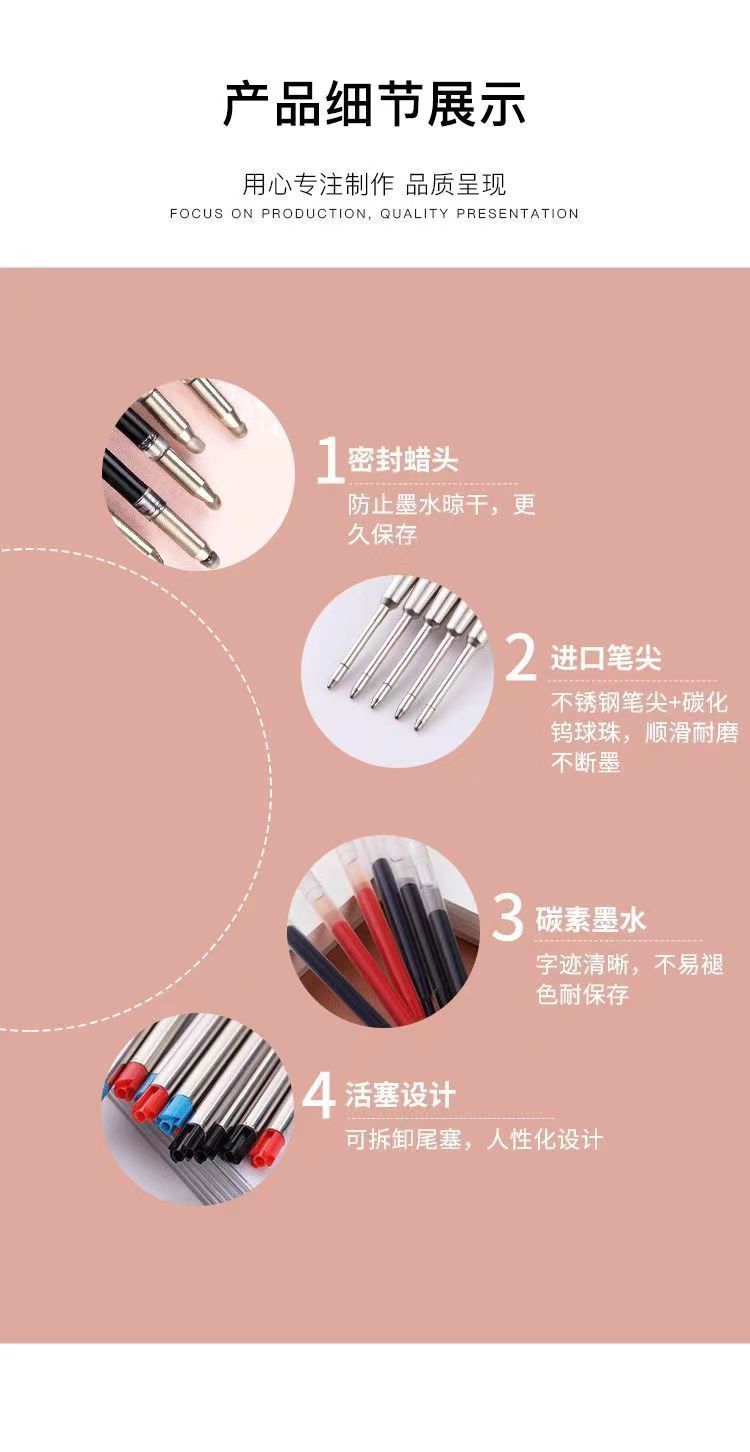 产品细节展示

用心专注制作 品质呈现
FOCUS ON PRODUCTION, QUALITY PRESENTATION

1 密封蜡头
防止墨水晾干，更久保存

2 进口笔尖
不锈钢笔尖+碳化钨球珠，顺滑耐磨不断墨

3 碳素墨水
字迹清晰，不易褪色耐保存

4 活塞设计
可拆卸尾塞，人性化设计