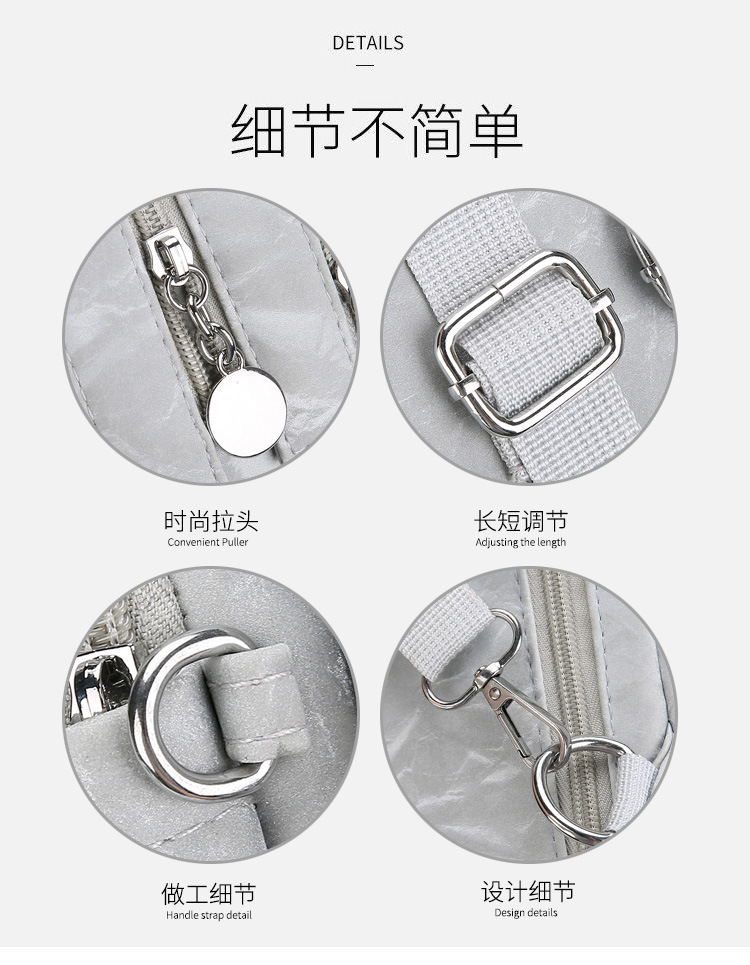 DETAILS

细节不简单

时尚拉头
Convenient Puller

长短调节
Adjusting the length

做工细节
Handle strap detail

设计细节
Design details