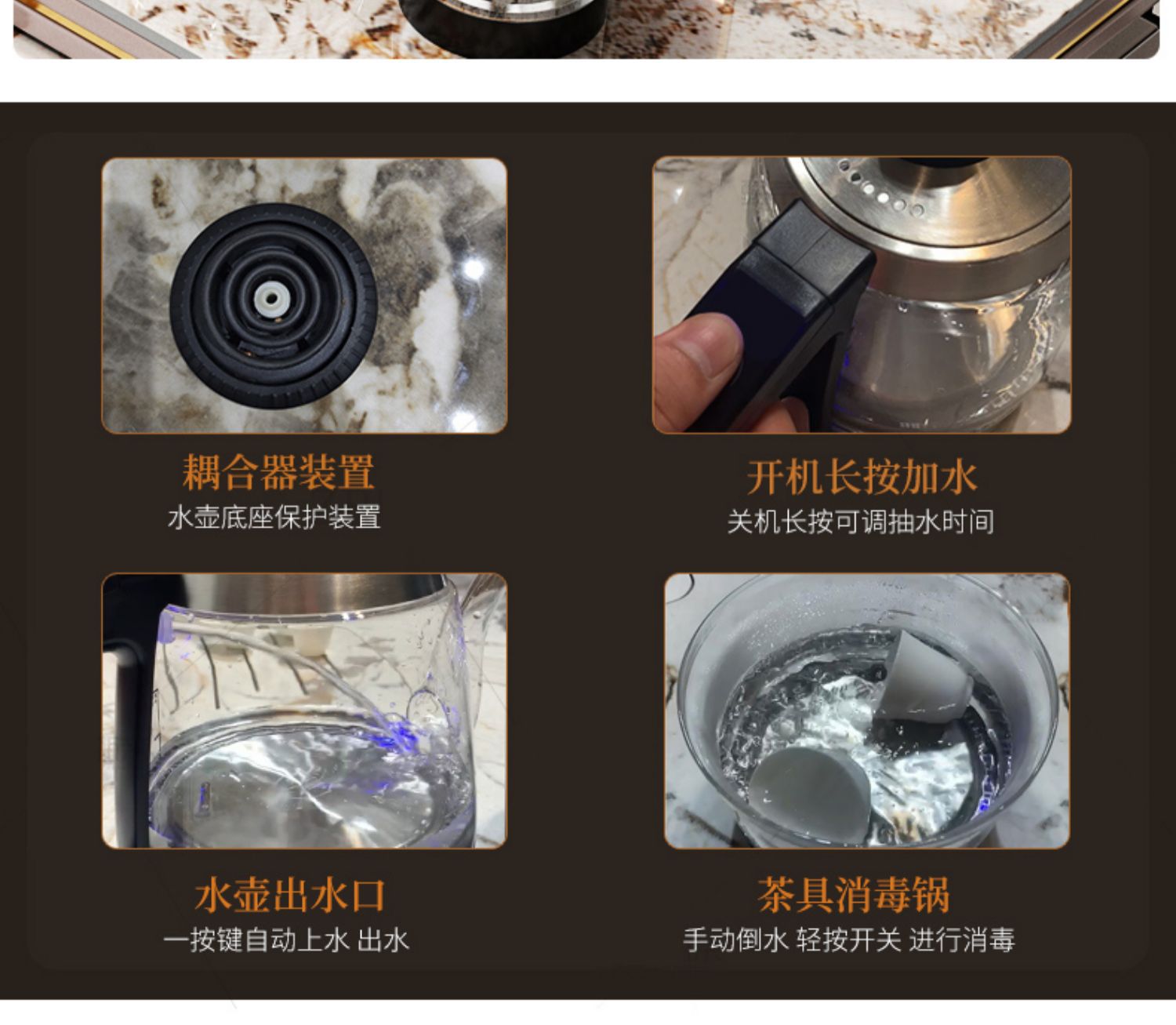 耦合器装置
水壶底座保护装置

开机长按加水
关机长按可调抽水时间

水壶出水口
一按键自动上水 出水

茶具消毒锅
手动倒水 轻按开关 进行消毒