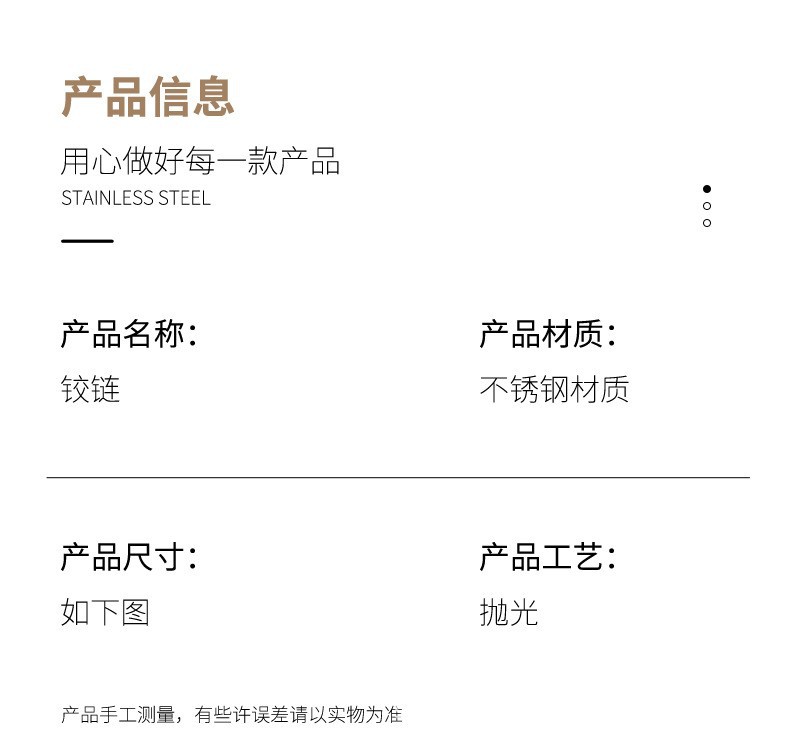 产品信息

用心做好每一款产品

STAINLESS STEEL

产品名称:

铰链

产品材质:

不锈钢材质

产品尺寸:

如下图

产品工艺:

抛光

产品手工测量，有些许误差请以实物为准