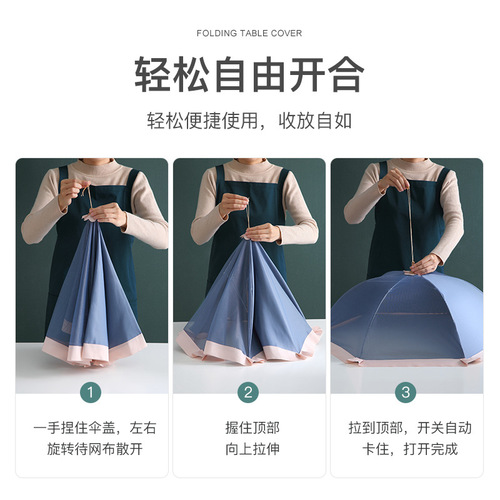 FOLDING TABLE COVER

轻松自由开合

轻松便捷使用，收放自如

1

一手捏住伞盖，左右旋转待网布散开

2

握住顶部向上拉伸

3

拉到顶部，开关自动卡住，打开完成