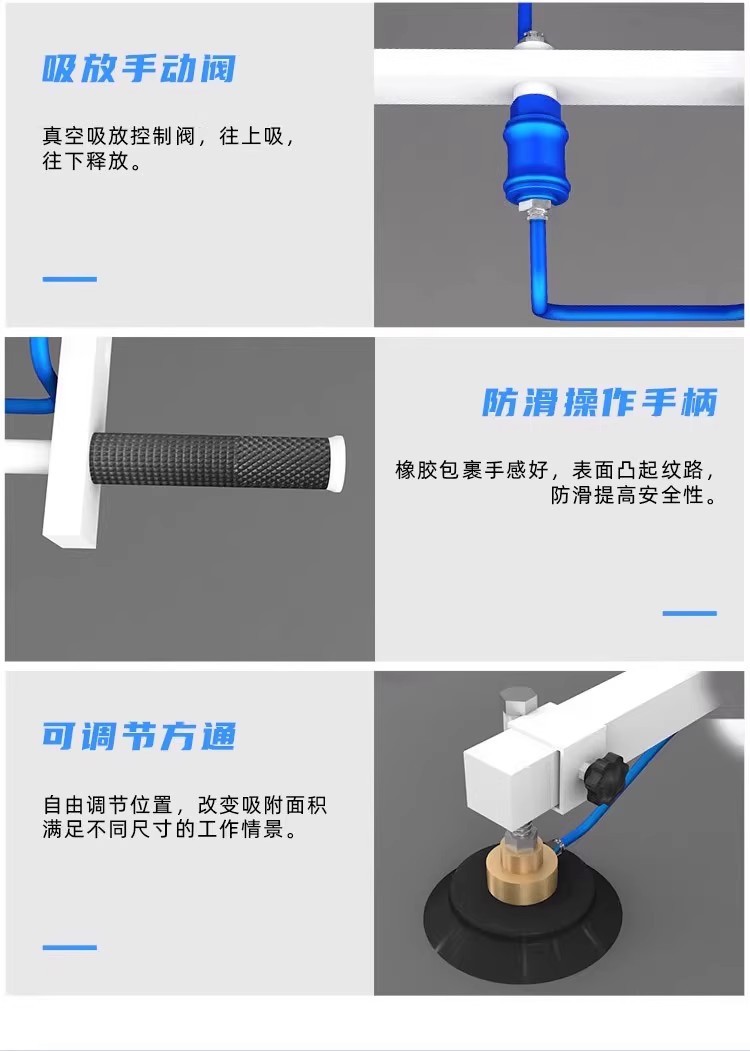 吸放手动阀

真空吸放控制阀，往上吸，往下释放。

防滑操作手柄

橡胶包裹手感好，表面凸起纹路，防滑提高安全性。

可调节方通

自由调节位置，改变吸附面积满足不同尺寸的工作情景。