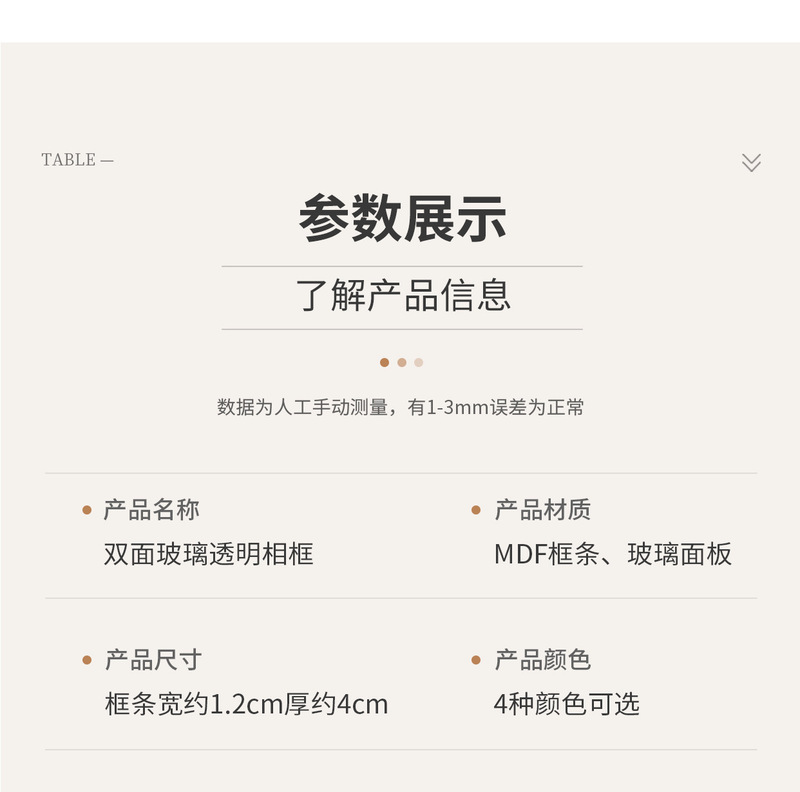 TABLE —

参数展示

了解产品信息

数据为人工手动测量，有1-3mm误差为正常

• 产品名称
双面玻璃透明相框

• 产品材质
MDF框条、玻璃面板

• 产品尺寸
框条宽约1.2cm厚约4cm

• 产品颜色
4种颜色可选