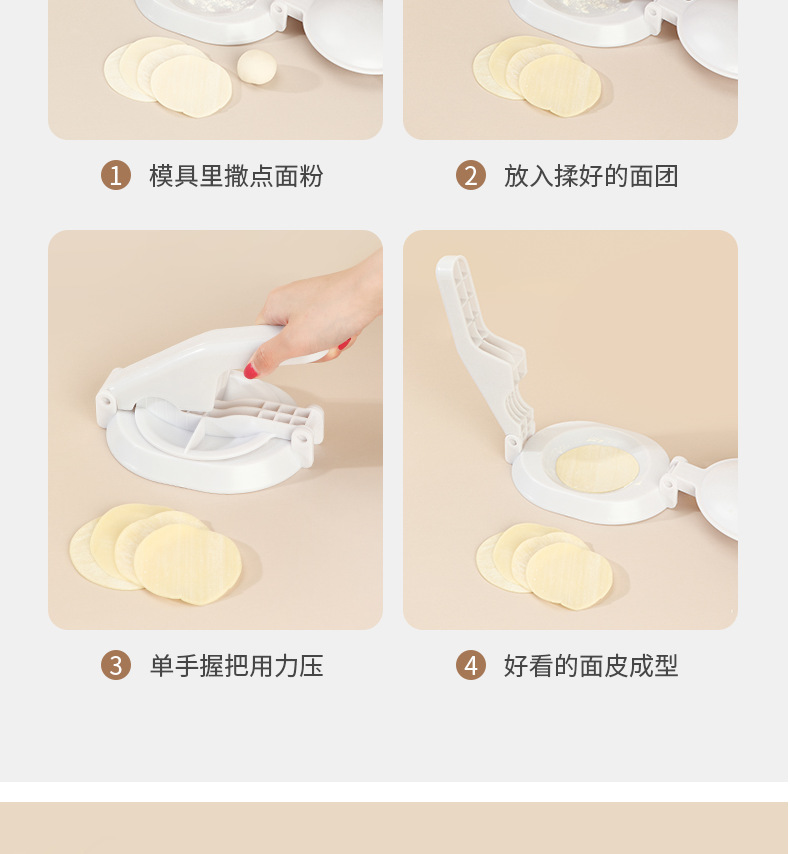 1 模具里撒点面粉

2 放入揉好的面团

3 单手握把用力压

4 好看的面皮成型