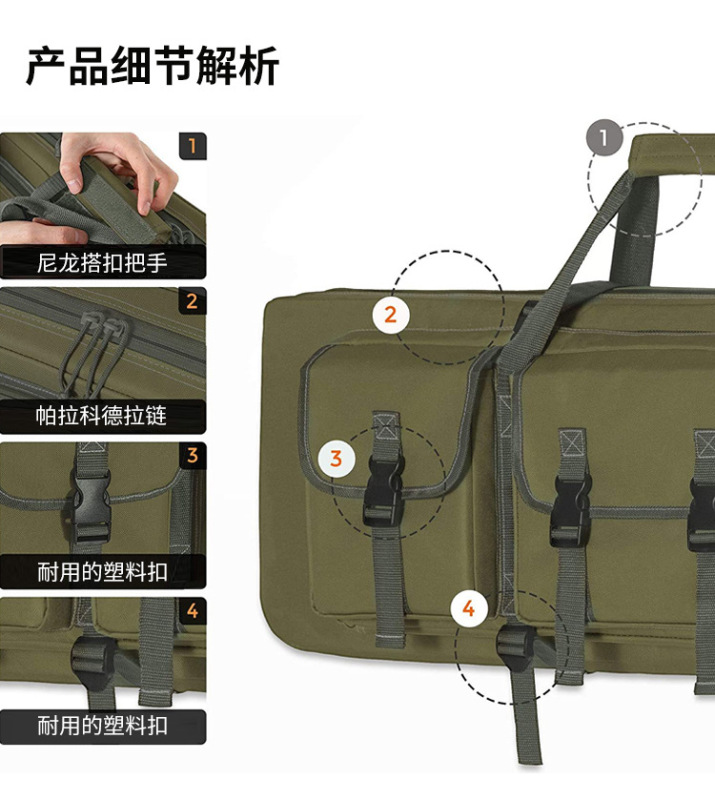 产品细节解析

1
尼龙搭扣把手

2
帕拉科德拉链

3
耐用的塑料扣

4
耐用的塑料扣

1

2

3

4