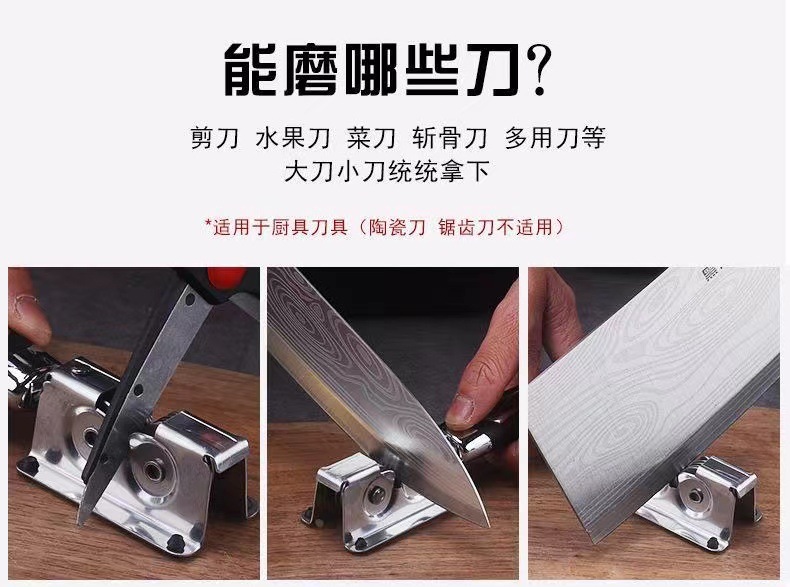 能磨哪些刀?

剪刀 水果刀 菜刀 斩骨刀 多用刀等
大刀小刀统统拿下

*适用于厨具刀具（陶瓷刀 锯齿刀不适用）