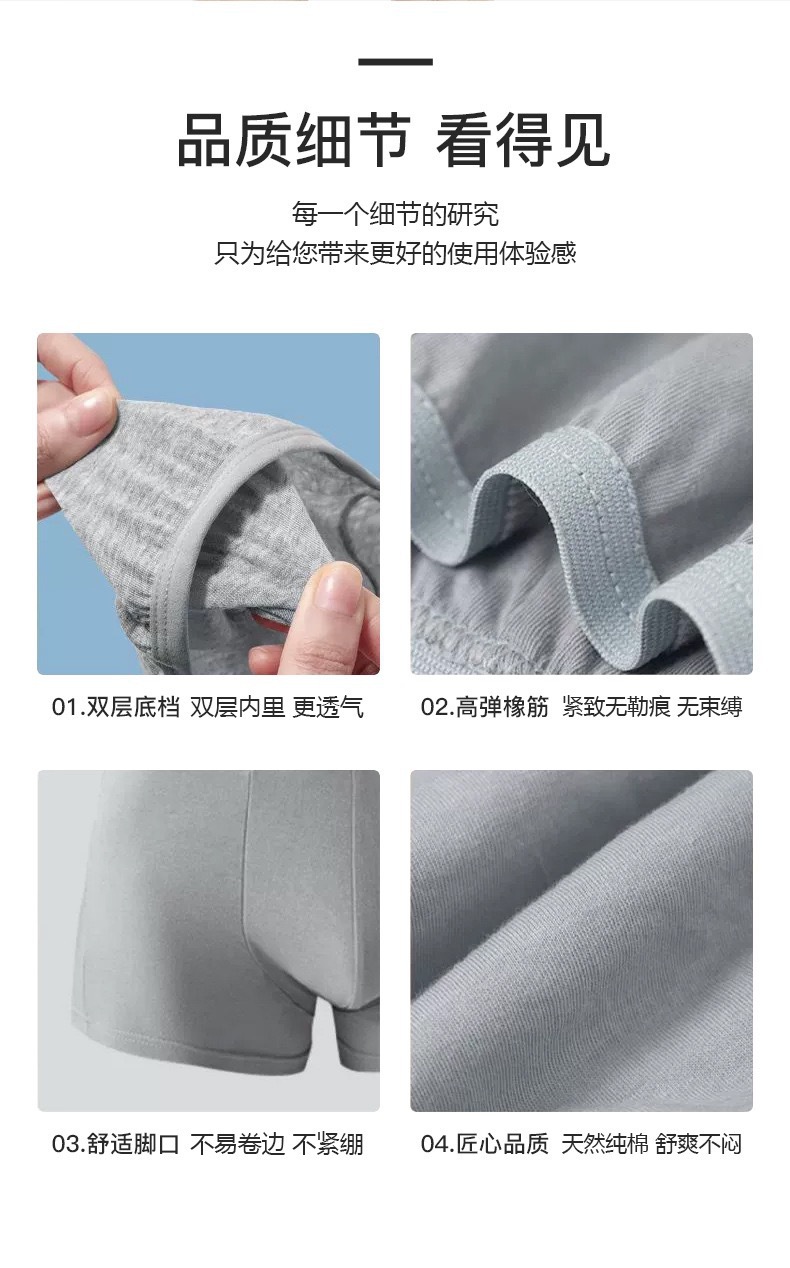 品质细节 看得见

每一个细节的研究
只为给您带来更好的使用体验感

01.双层底档 双层内里 更透气

02.高弹橡筋 紧致无勒痕 无束缚

03.舒适脚口 不易卷边 不紧绷

04.匠心品质 天然纯棉 舒爽不闷