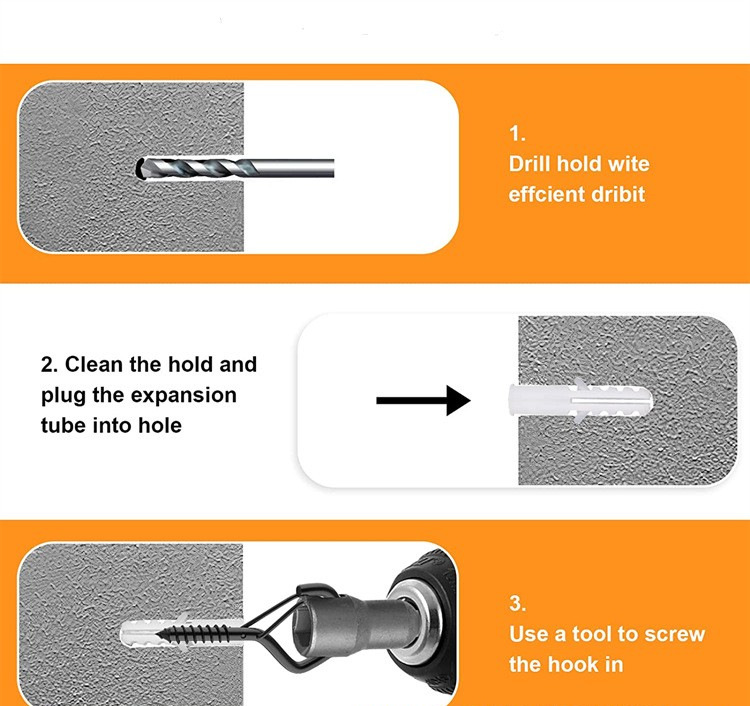 1.
Drill hold wite effcient dribit

2. Clean the hold and plug the expansion tube into hole

3.
Use a tool to screw the hook in