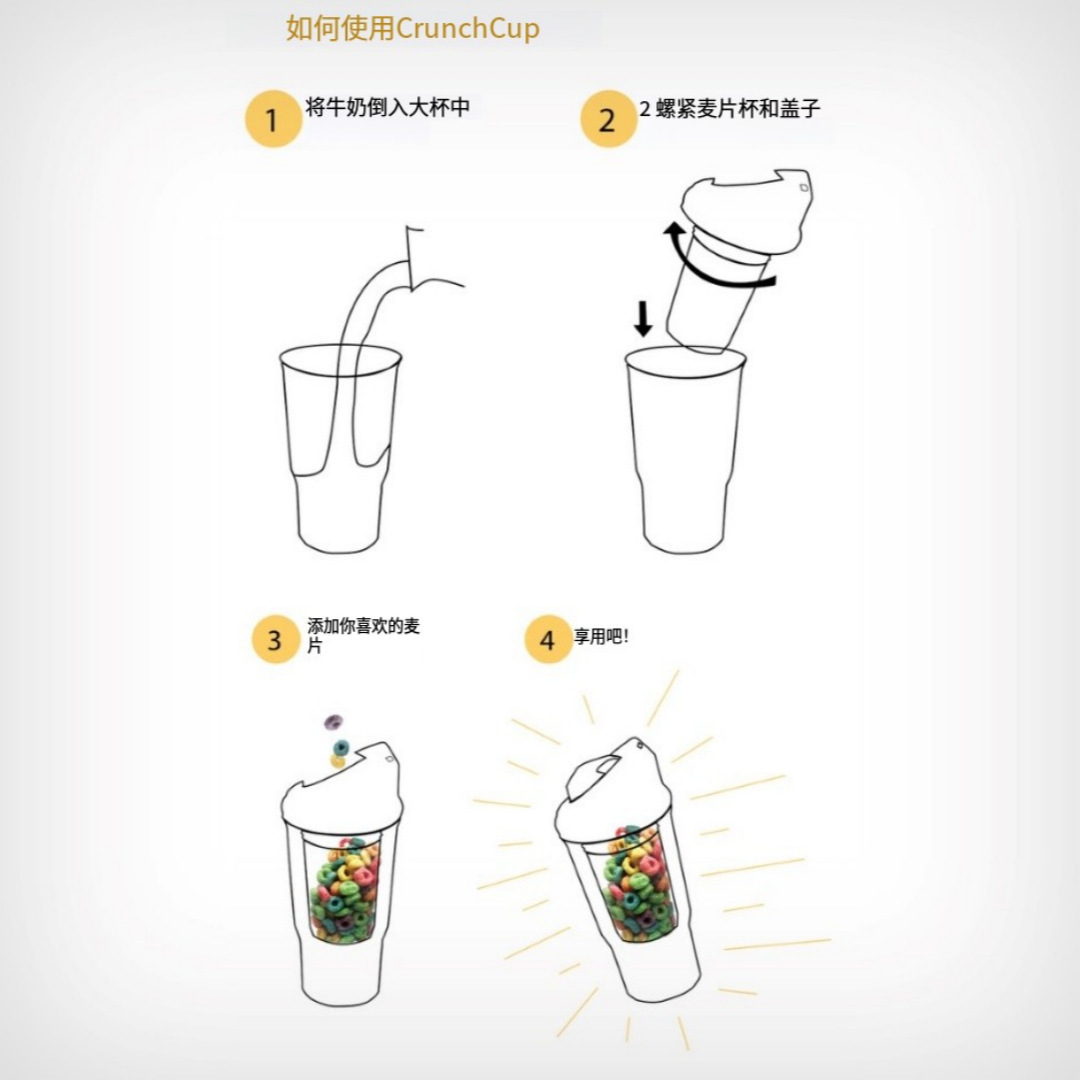 如何使用CrunchCup

1 将牛奶倒入大杯中

2 2 螺紧麦片杯和盖子

3 添加你喜欢的麦片

4 享用吧!